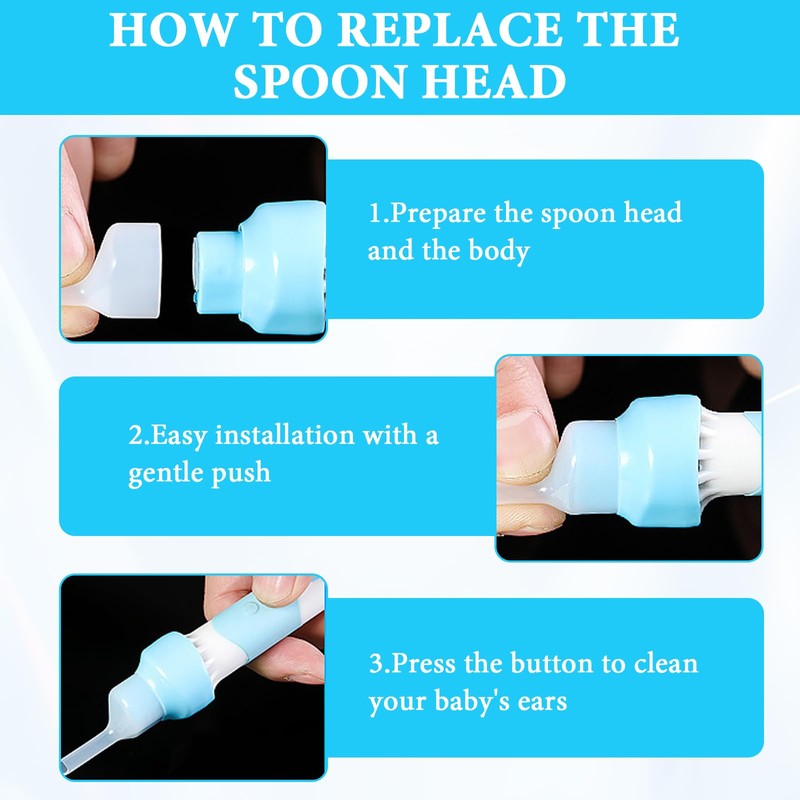 HOW TO REPLACE THE SPOON HEAD

1.Prepare the spoon head and the body

2.Easy installation with a gentle push

3.Press the button to clean your baby's ears