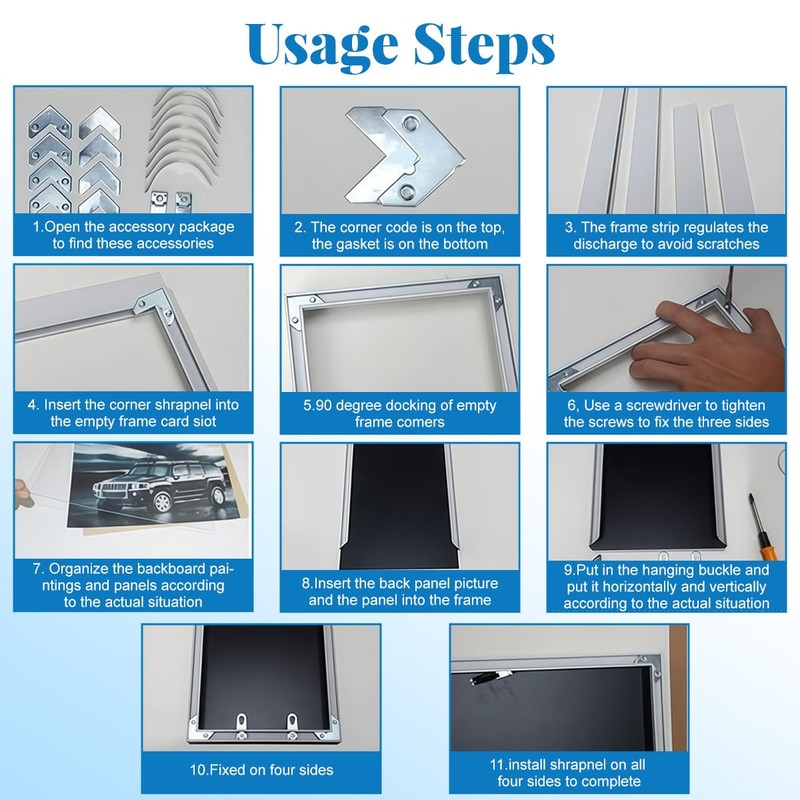 Usage Steps

1.Open the accessory package to find these accessories

2. The corner code is on the top, the gasket is on the bottom

3. The frame strip regulates the discharge to avoid scratches

4. Insert the corner shrapnel into the empty frame card siot

5.90 degree docking of empty frame comers

6, Use a screwdriver to tighten the screws to fix the three sides

7. Organize the backboard paintings and panels according to the actual situation

8.Insert the back panel picture and the panel into the frame

9.Put in the hanging buckle and put it horizontally and vertically according to the actual situation

10.Fixed on four sides

11.install shrapnel on all four sides to complete