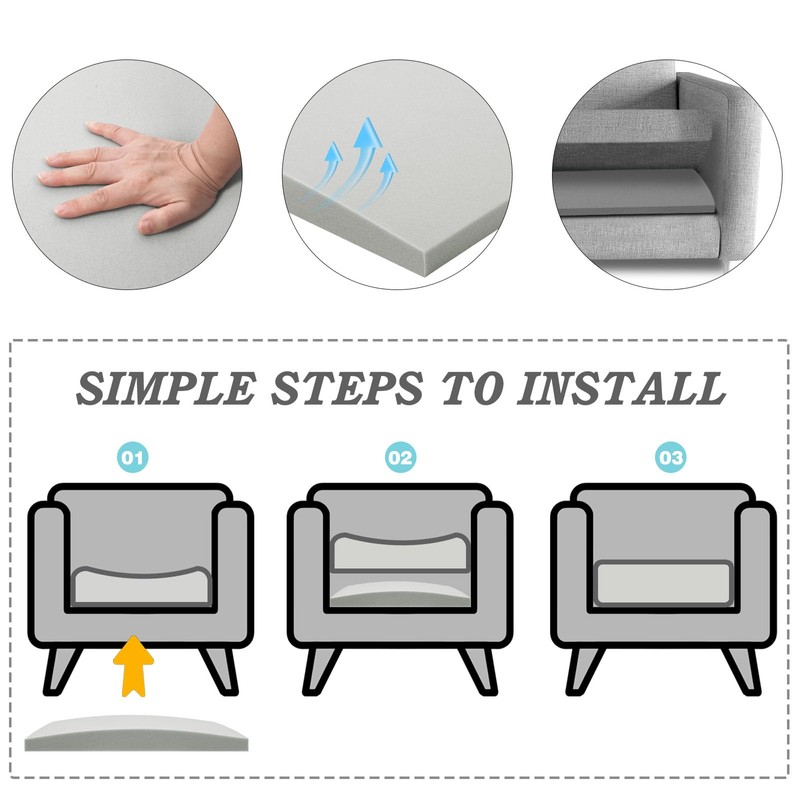 SIMPLE STEPS TO INSTALL

01

02

03