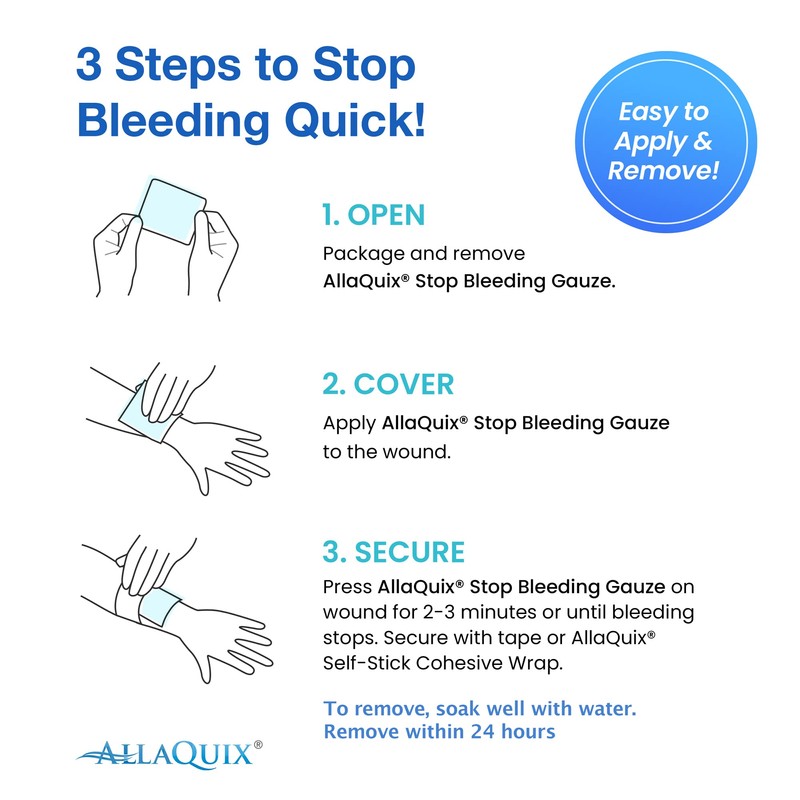 3 Steps to Stop Bleeding Quick!

Easy to Apply & Remove!

1. OPEN

Package and remove AllaQuix® Stop Bleeding Gauze.

2. COVER

Apply AllaQuix® Stop Bleeding Gauze to the wound.

3. SECURE

Press AllaQuix® Stop Bleeding Gauze on wound for 2-3 minutes or until bleeding stops. Secure with tape or AllaQuix® Self-Stick Cohesive Wrap.

To remove, soak well with water. Remove within 24 hours

ALLAQUIX®