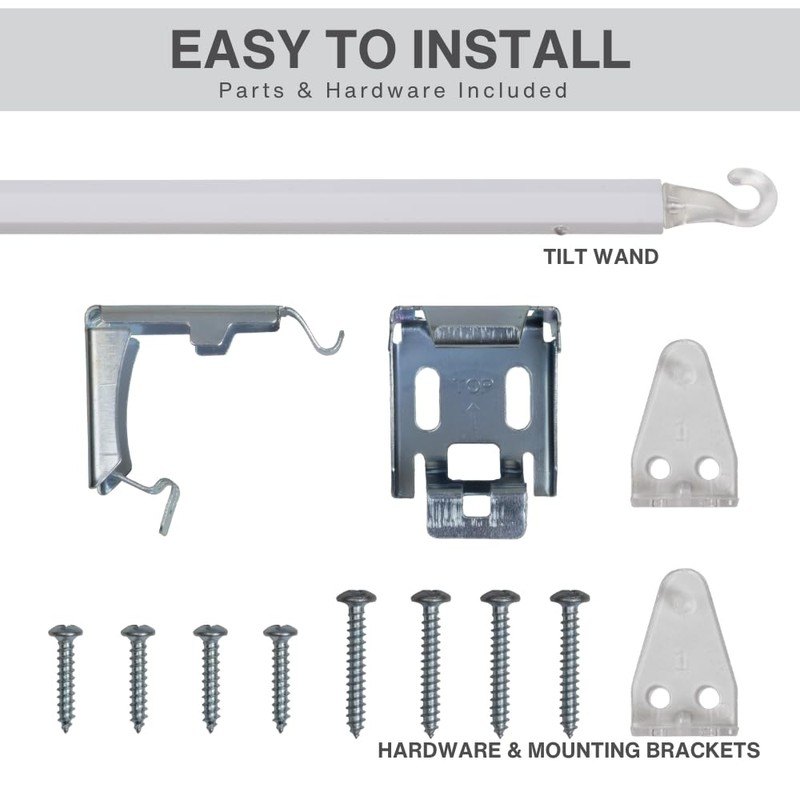 EASY TO INSTALL
Parts & Hardware Included

TILT WAND

TOP

HARDWARE & MOUNTING BRACKETS