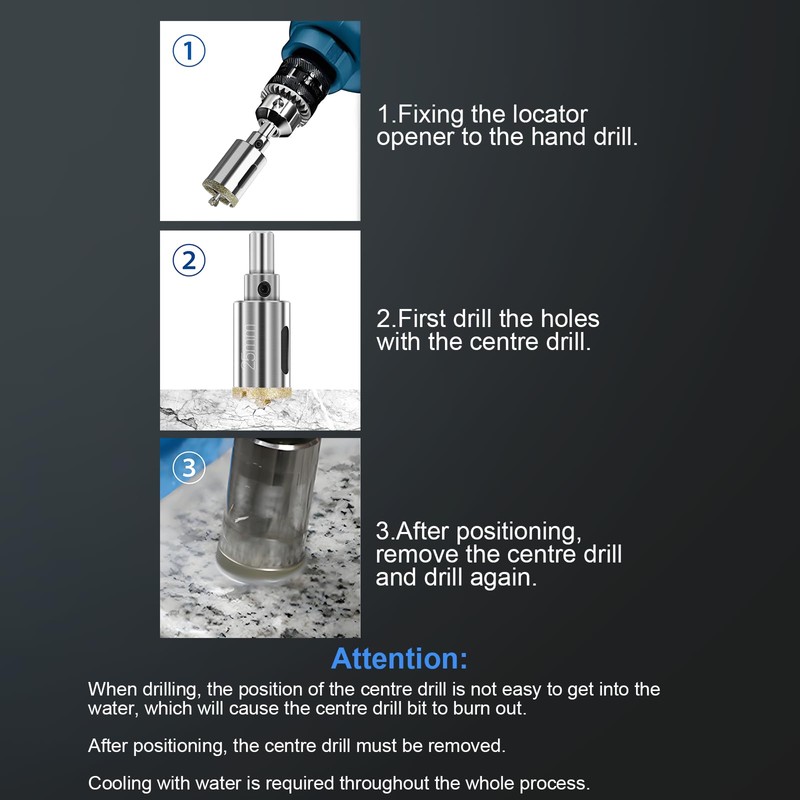 ①

1.Fixing the locator opener to the hand drill.

②

25mm

2.First drill the holes with the centre drill.

③

3.After positioning, remove the centre drill and drill again.

Attention:

When drilling, the position of the centre drill is not easy to get into the water, which will cause the centre drill bit to burn out.

After positioning, the centre drill must be removed.

Cooling with water is required throughout the whole process.