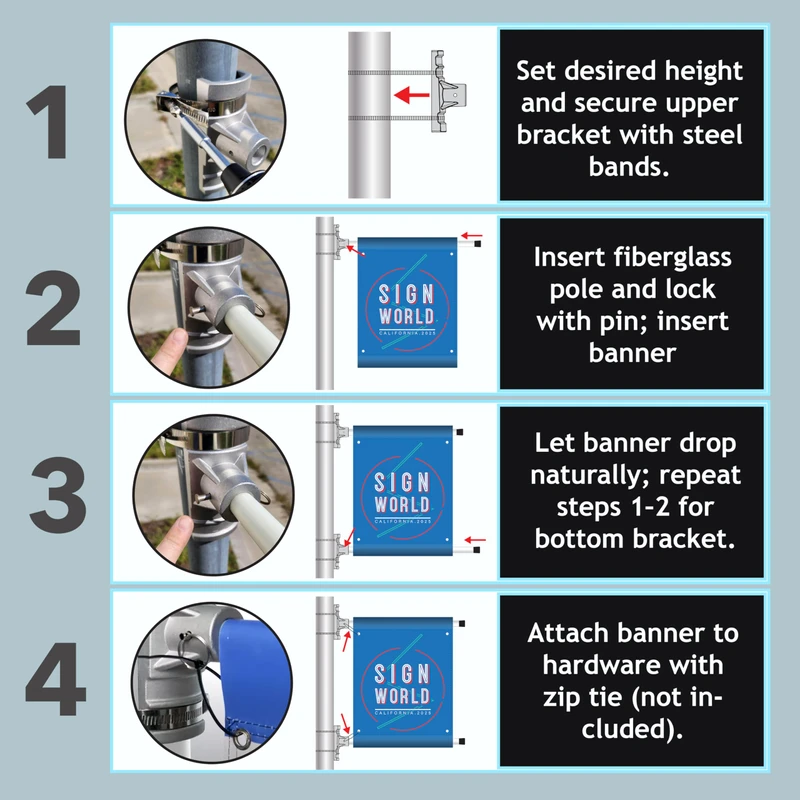 1

Set desired height and secure upper bracket with steel bands.

2

SIGN WORLD
CALIFORNIA.2025

Insert fiberglass pole and lock with pin; insert banner

3

SIGN WORLD
CALIFORNIA.2025

Let banner drop naturally; repeat steps 1-2 for bottom bracket.

4

SIGN WORLD
CALIFORNIA.2025

Attach banner to hardware with zip tie (not included).