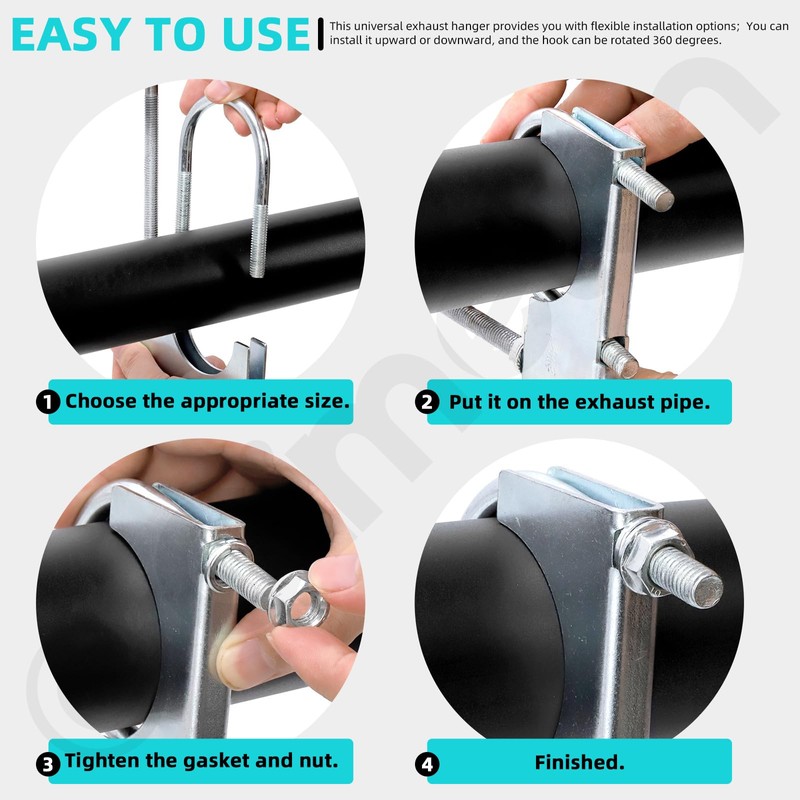 EASY TO USE

This universal exhaust hanger provides you with flexible installation options; You can install it upward or downward, and the hook can be rotated 360 degrees.

1 Choose the appropriate size.

2 Put it on the exhaust pipe.

3 Tighten the gasket and nut.

4 Finished.