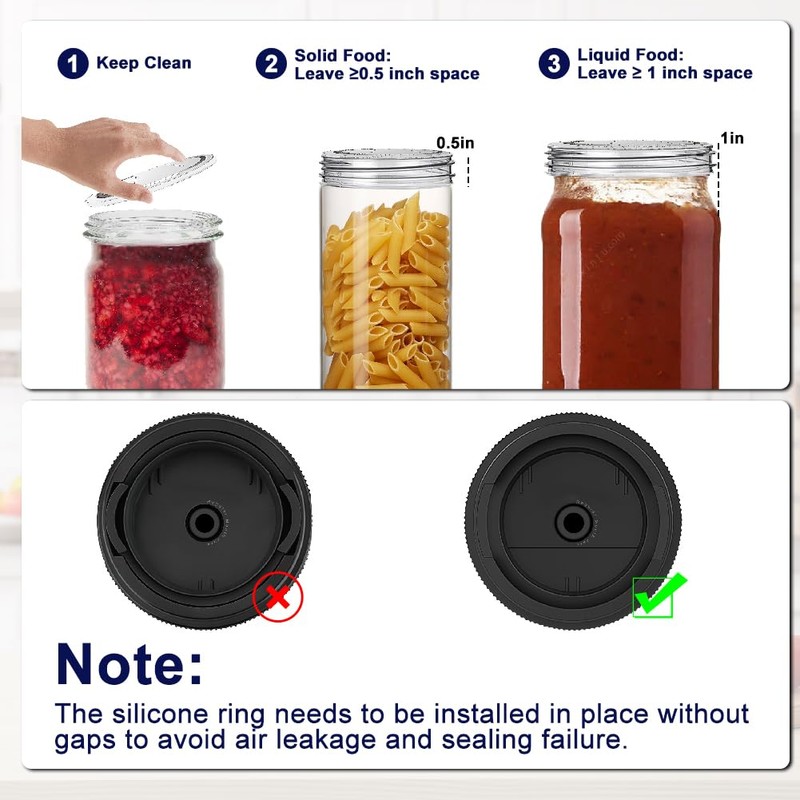 1 Keep Clean

2 Solid Food: Leave ≥0.5 inch space

3 Liquid Food: Leave ≥ 1 inch space

0.5in

1in

Note:

The silicone ring needs to be installed in place without gaps to avoid air leakage and sealing failure.