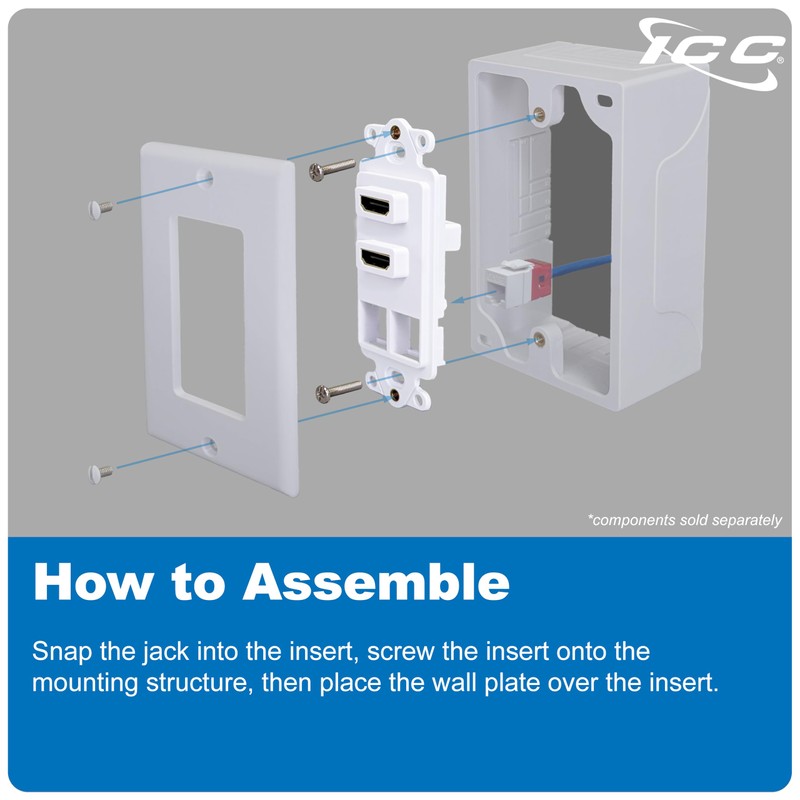 ICC®

*components sold separately

How to Assemble

Snap the jack into the insert, screw the insert onto the mounting structure, then place the wall plate over the insert.