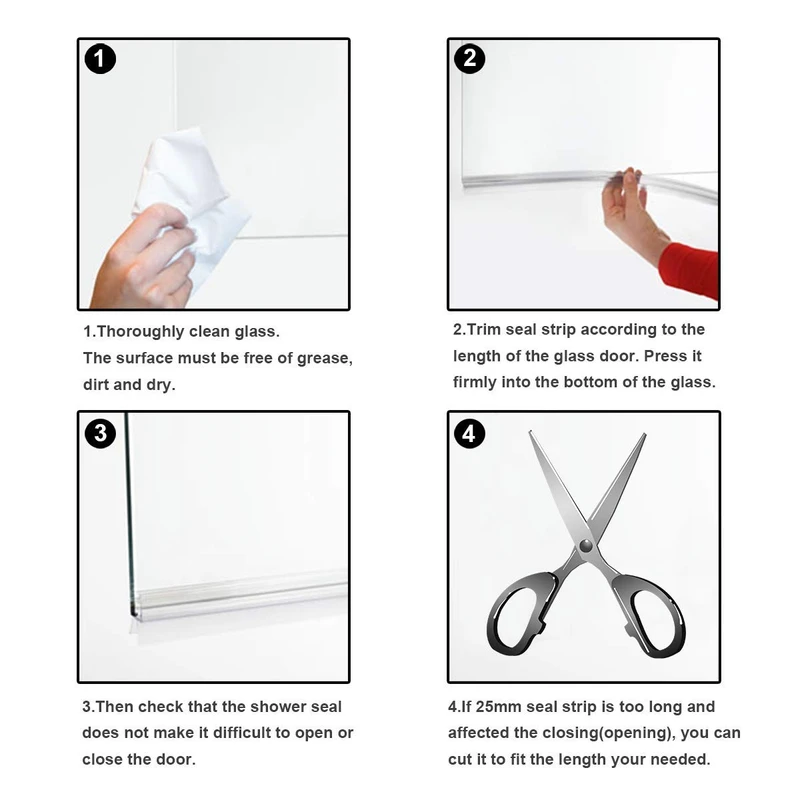 1

1.Thoroughly clean glass.
The surface must be free of grease, dirt and dry.

2

2.Trim seal strip according to the length of the glass door. Press it firmly into the bottom of the glass.

3

3.Then check that the shower seal does not make it difficult to open or close the door.

4

4.If 25mm seal strip is too long and affected the closing(opening), you can cut it to fit the length your needed.