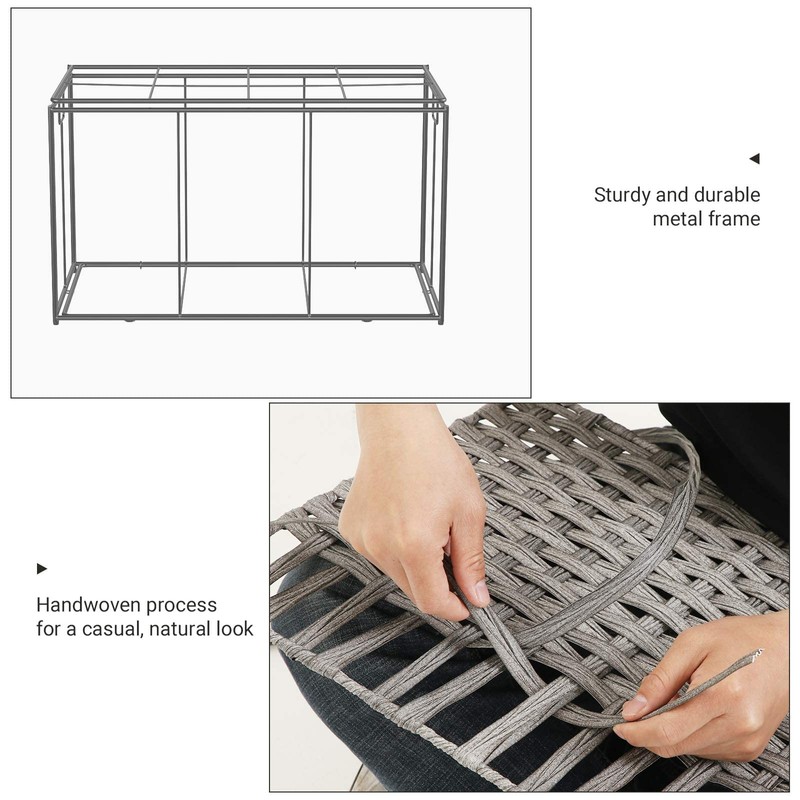 Sturdy and durable metal frame

Handwoven process for a casual, natural look