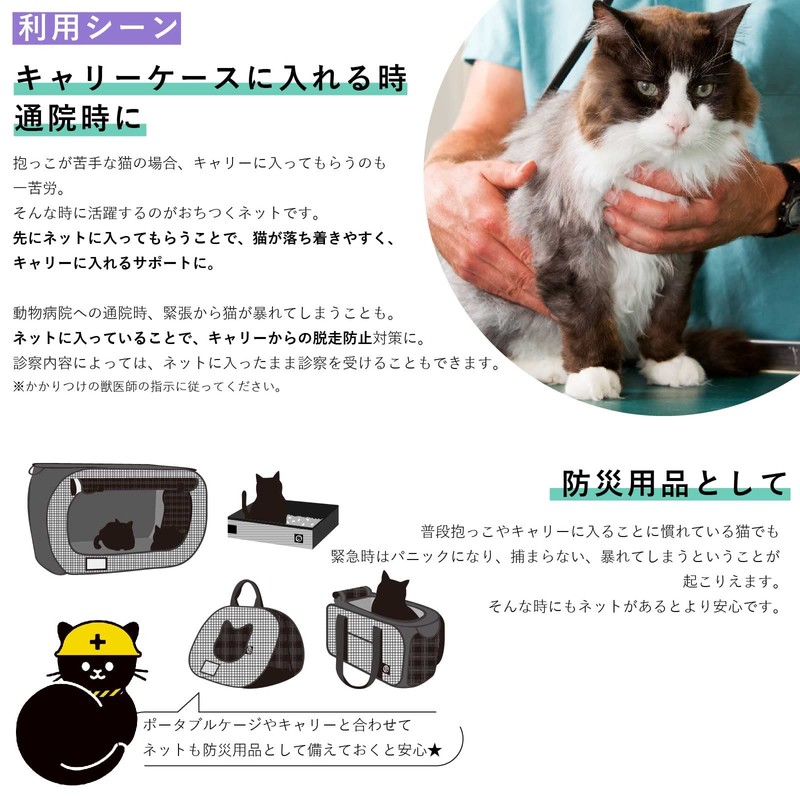 利用シーン

キャリーケースに入れる時
通院時に

抱っこが苦手な猫の場合、キャリーに入ってもらうのも一苦労。
そんな時に活躍するのがおちつくネットです。
先にネットに入ってもらうことで、猫が落ち着きやすく、キャリーに入れるサポートに。

動物病院への通院時、緊張から猫が暴れてしまうことも。
ネットに入っていることで、キャリーからの脱走防止対策に。
診察内容によっては、ネットに入ったまま診察を受けることもできます。
※かかりつけの獣医師の指示に従ってください。

防災用品として

普段抱っこやキャリーに入ることに慣れている猫でも緊急時はパニックになり、捕まらない、暴れてしまうということが起こりえます。
そんな時にもネットがあるとより安心です。

ポータブルケージやキャリーと合わせて
ネットも防災用品として備えておくと安心★