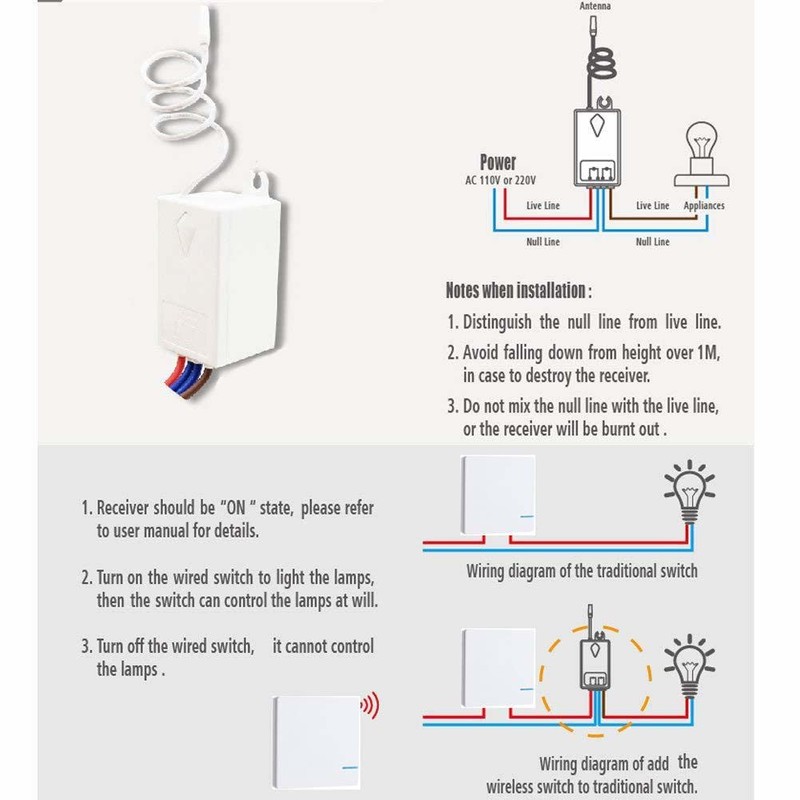 Antenna

Power
AC 110V or 220V

Live Line

Live Line

Appliances

Null Line

Null Line

Notes when installation :

1. Distinguish the null line from live line.

2. Avoid falling down from height over 1M, in case to destroy the receiver.

3. Do not mix the null line with the live line, or the receiver will be burnt out .

1. Receiver should be "ON " state, please refer to user manual for details.

2. Turn on the wired switch to light the lamps, then the switch can control the lamps at will.

3. Turn off the wired switch, it cannot control the lamps .

Wiring diagram of the traditional switch

Wiring diagram of add the wireless switch to traditional switch.