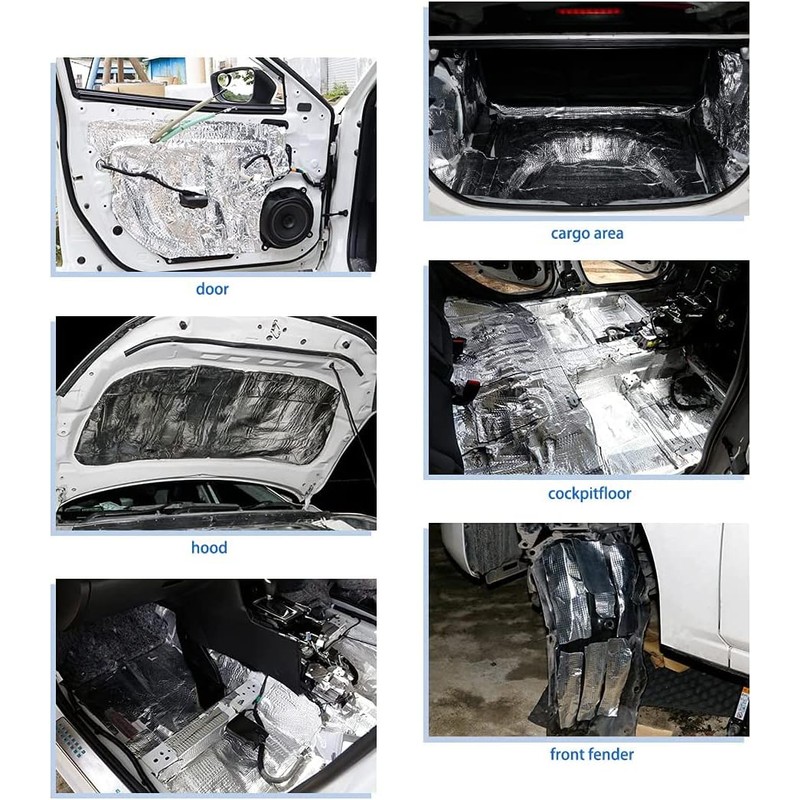 door

hood

cargo area

cockpitfloor

front fender