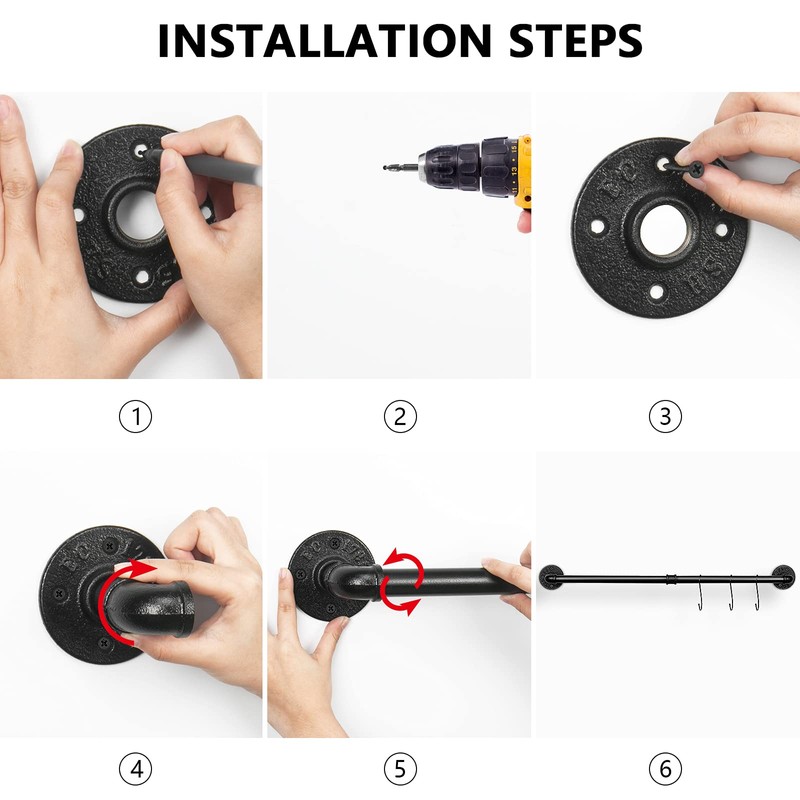 INSTALLATION STEPS

①

②

③

④

⑤

⑥