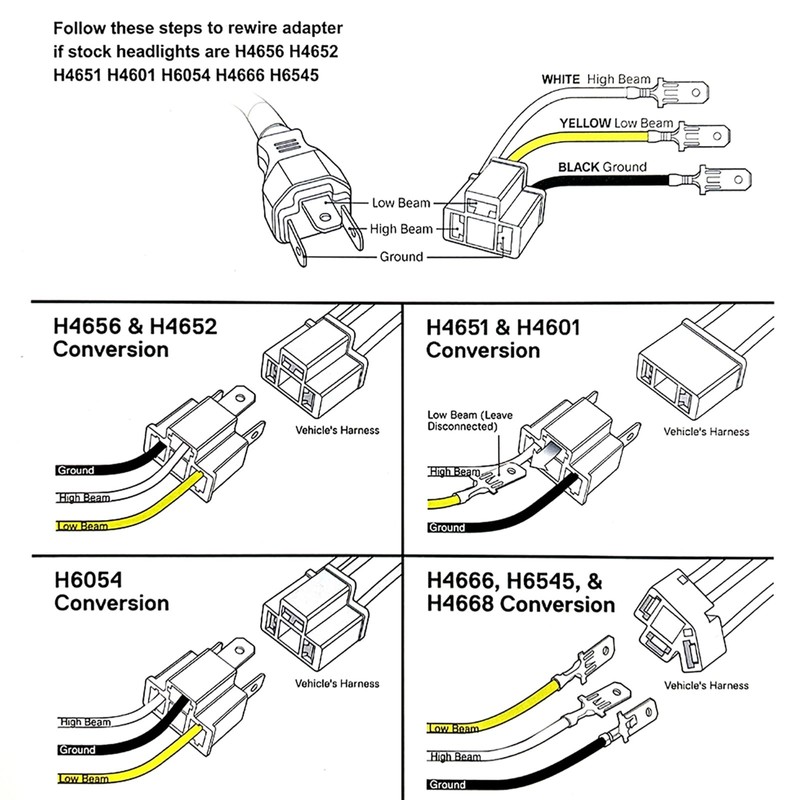 Follow these steps to rewire adapter if stock headlights are H4656 H4652 H4651 H4601 H6054 H4666 H6545

WHITE High Beam

YELLOW Low Beam

BLACK Ground

Low Beam

High Beam

Ground

H4656 & H4652 Conversion

Vehicle's Harness

Ground

High Beam

Low Beam

H4651 & H4601 Conversion

Vehicle's Harness

Low Beam (Leave Disconnected)

High Beam

Ground

H6054 Conversion

Vehicle's Harness

High Beam

Ground

Low Beam

H4666, H6545, & H4668 Conversion

Vehicle's Harness

Low Beam

High Beam

Ground