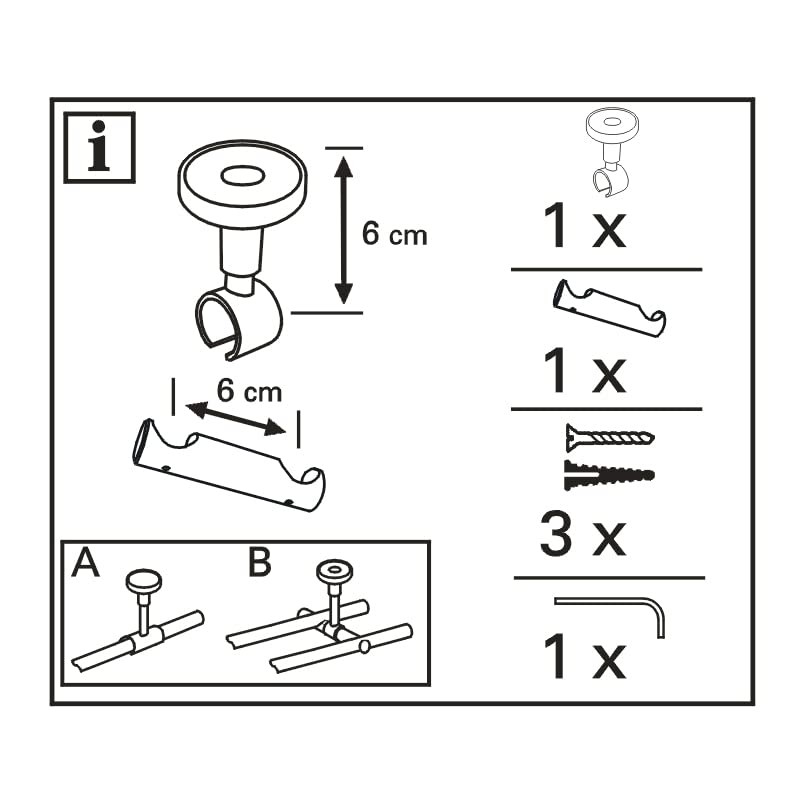 i

6 cm

6 cm

A

B

1 x

1 x

3 x

1 x