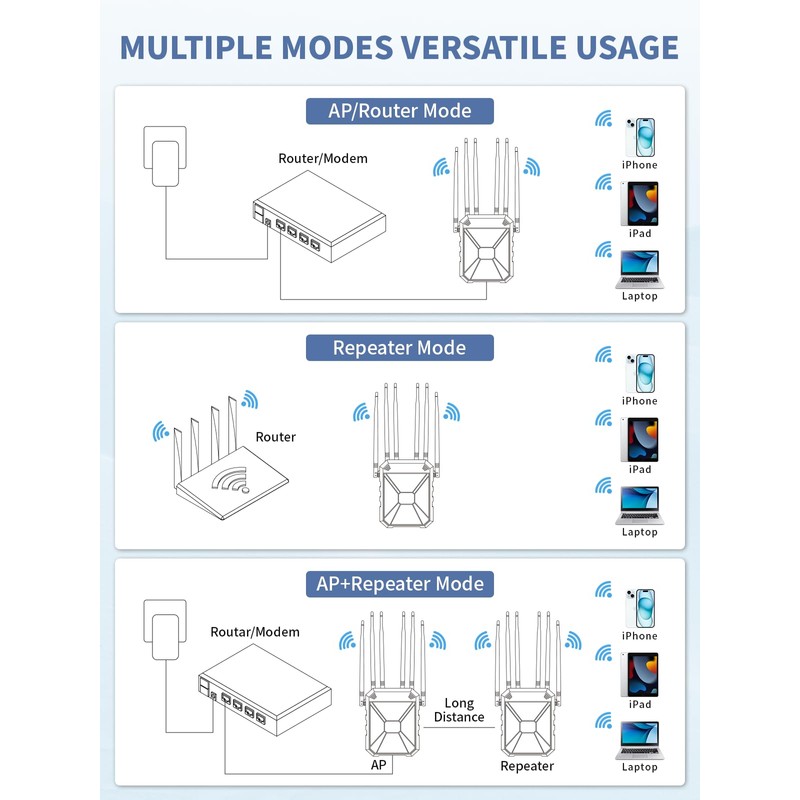 MULTIPLE MODES VERSATILE USAGE

AP/Router Mode

Router/Modem

iPhone

iPad

Laptop

Repeater Mode

Router

iPhone

iPad

Laptop

AP+Repeater Mode

Routar/Modem

Long Distance

AP

Repeater

iPhone

iPad

Laptop