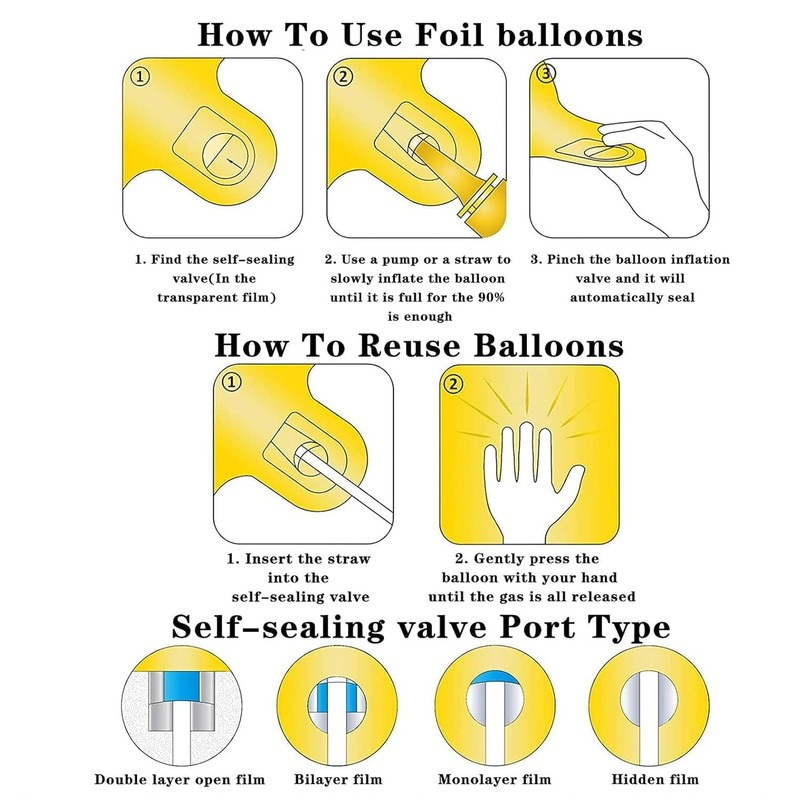 How To Use Foil balloons

①

②

③

1. Find the self-sealing valve(In the transparent film)

2. Use a pump or a straw to slowly inflate the balloon until it is full for the 90% is enough

3. Pinch the balloon inflation valve and it will automatically seal

How To Reuse Balloons

①

②

1. Insert the straw into the self-sealing valve

2. Gently press the balloon with your hand until the gas is all released

Self-sealing valve Port Type

Double layer open film

Bilayer film

Monolayer film

Hidden film