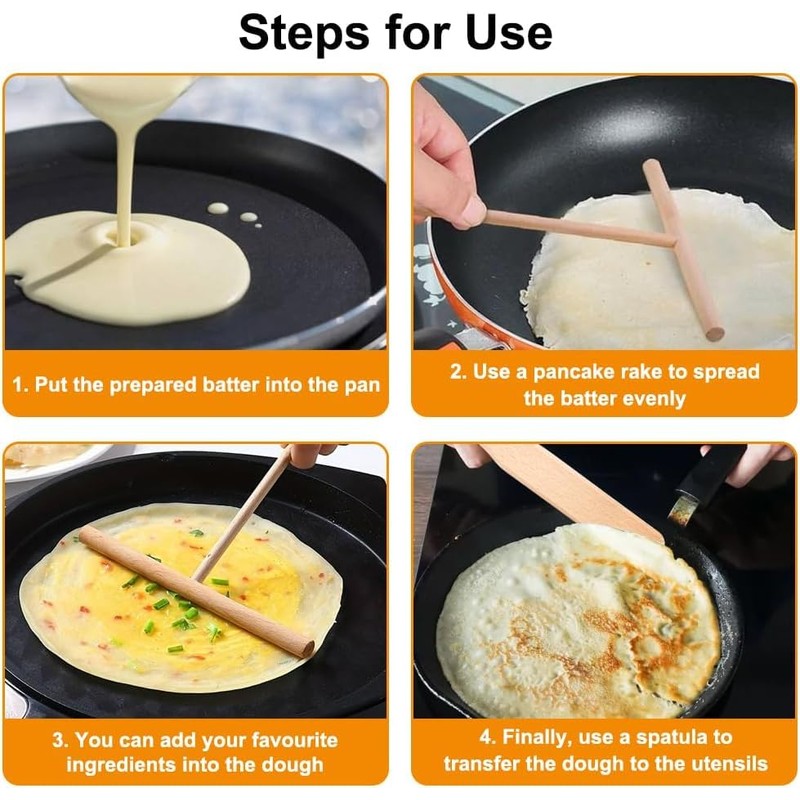 Steps for Use

1. Put the prepared batter into the pan

2. Use a pancake rake to spread the batter evenly

3. You can add your favourite ingredients into the dough

4. Finally, use a spatula to transfer the dough to the utensils