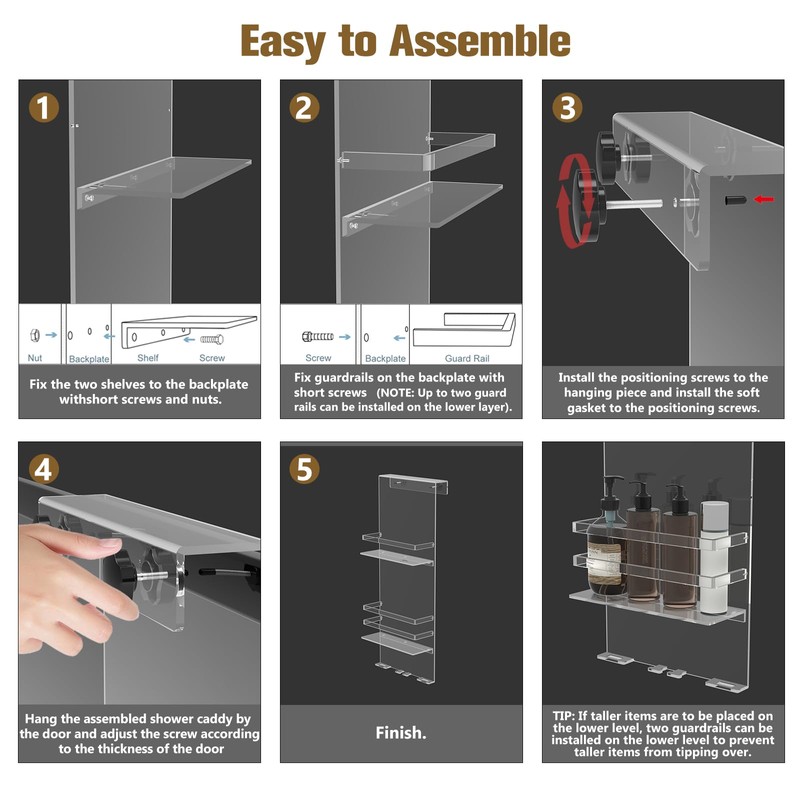 Easy to Assemble

1

Nut Backplate Shelf Screw

Fix the two shelves to the backplate withshort screws and nuts.

2

Screw Backplate Guard Rail

Fix guardrails on the backplate with short screws (NOTE: Up to two guard rails can be installed on the lower layer).

3

Install the positioning screws to the hanging piece and install the soft gasket to the positioning screws.

4

Hang the assembled shower caddy by the door and adjust the screw according to the thickness of the door

5

Finish.

TIP: If taller items are to be placed on the lower level, two guardrails can be installed on the lower level to prevent taller items from tipping over.