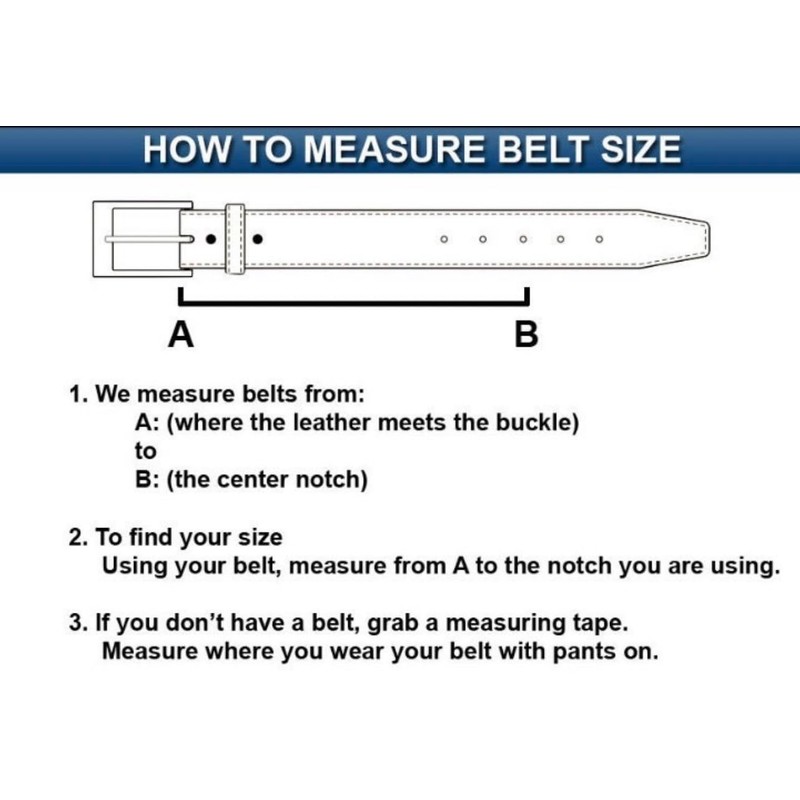 HOW TO MEASURE BELT SIZE

A

B

1. We measure belts from:
A: (where the leather meets the buckle)
to
B: (the center notch)

2. To find your size
Using your belt, measure from A to the notch you are using.

3. If you don't have a belt, grab a measuring tape.
Measure where you wear your belt with pants on.