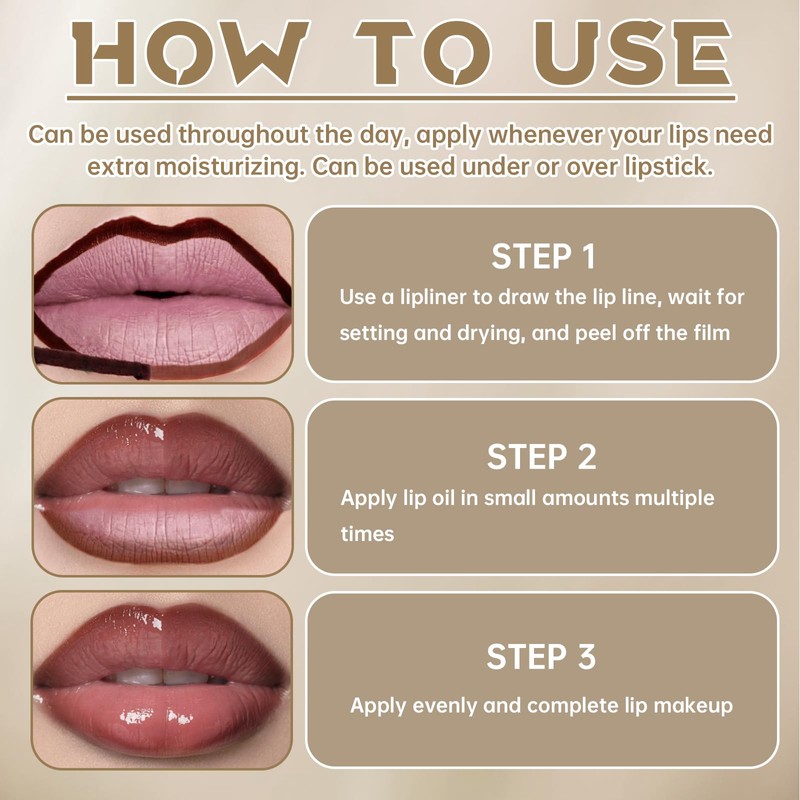 HOW TO USE

Can be used throughout the day, apply whenever your lips need extra moisturizing. Can be used under or over lipstick.

STEP 1
Use a lipliner to draw the lip line, wait for setting and drying, and peel off the film

STEP 2
Apply lip oil in small amounts multiple times

STEP 3
Apply evenly and complete lip makeup