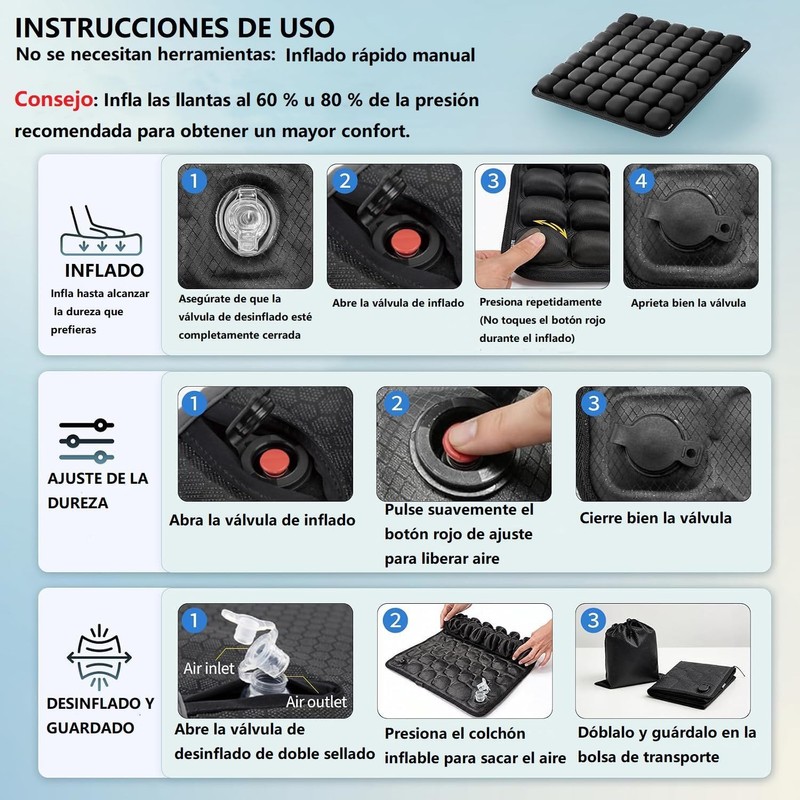 INSTRUCCIONES DE USO

No se necesitan herramientas: Inflado rápido manual

Consejo: Infla las llantas al 60 % u 80 % de la presión recomendada para obtener un mayor confort.

INFLADO

Infla hasta alcanzar la dureza que prefieras

1
Asegúrate de que la válvula de desinflado esté completamente cerrada

2
Abre la válvula de inflado

3
Presiona repetidamente (No toques el botón rojo durante el inflado)

4
Aprieta bien la válvula

AJUSTE DE LA DUREZA

1
Abra la válvula de inflado

2
Pulse suavemente el botón rojo de ajuste para liberar aire

3
Cierre bien la válvula

DESINFLADO Y GUARDADO

1
Air inlet
Air outlet
Abre la válvula de desinflado de doble sellado

2
Presiona el colchón inflable para sacar el aire

3
Dóblalo y guárdalo en la bolsa de transporte