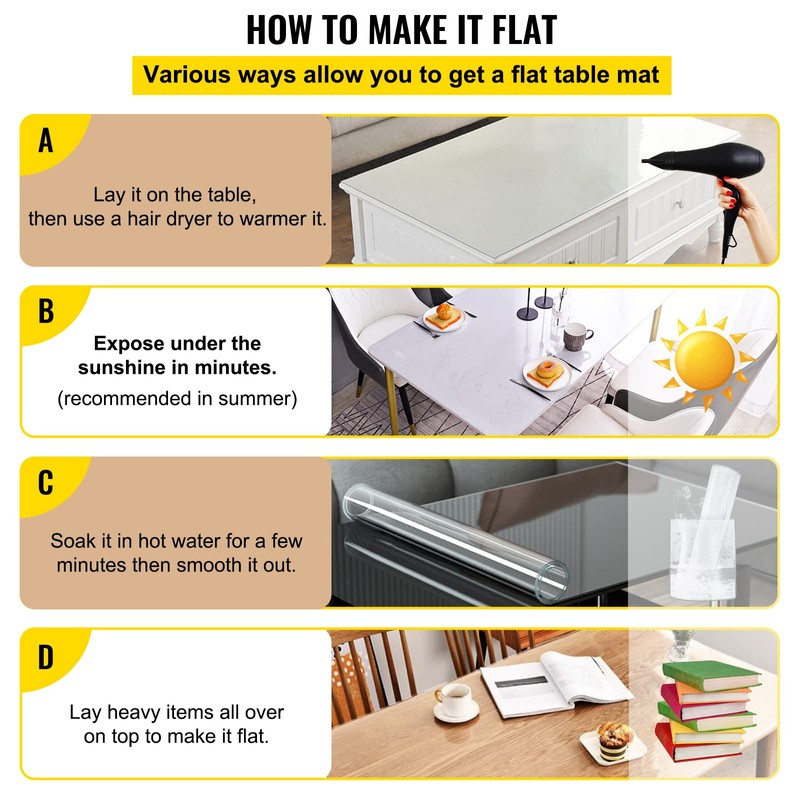 HOW TO MAKE IT FLAT

Various ways allow you to get a flat table mat

A

Lay it on the table, then use a hair dryer to warmer it.

B

Expose under the sunshine in minutes.

(recommended in summer)

C

Soak it in hot water for a few minutes then smooth it out.

D

Lay heavy items all over on top to make it flat.