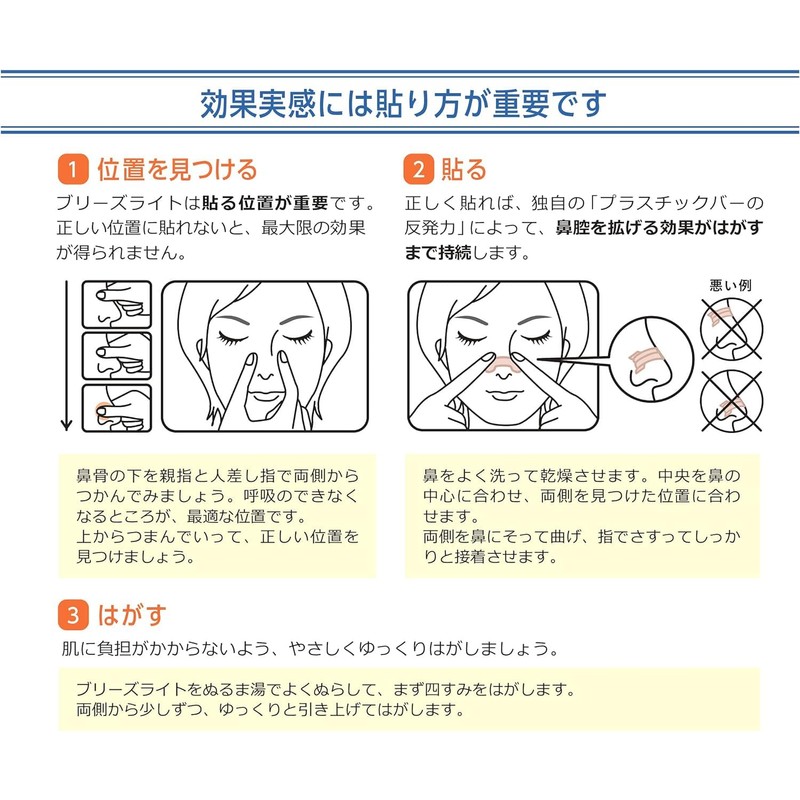 効果実感には貼り方が重要です

1 位置を見つける

ブリーズライトは貼る位置が重要です。正しい位置に貼れないと、最大限の効果が得られません。

鼻骨の下を親指と人差し指で両側からつかんでみましょう。呼吸のできなくなるところが、最適な位置です。
上からつまんでいって、正しい位置を見つけましょう。

2 貼る

正しく貼れば、独自の「プラスチックバーの反発力」によって、鼻腔を拡げる効果がはがすまで持続します。

悪い例

鼻をよく洗って乾燥させます。中央を鼻の中心に合わせ、両側を見つけた位置に合わせます。
両側を鼻にそって曲げ、指でさすってしっかりと接着させます。

3 はがす

肌に負担がかからないよう、やさしくゆっくりはがしましょう。

ブリーズライトをぬるま湯でよくぬらして、まず四すみをはがします。
両側から少しずつ、ゆっくりと引き上げてはがします。