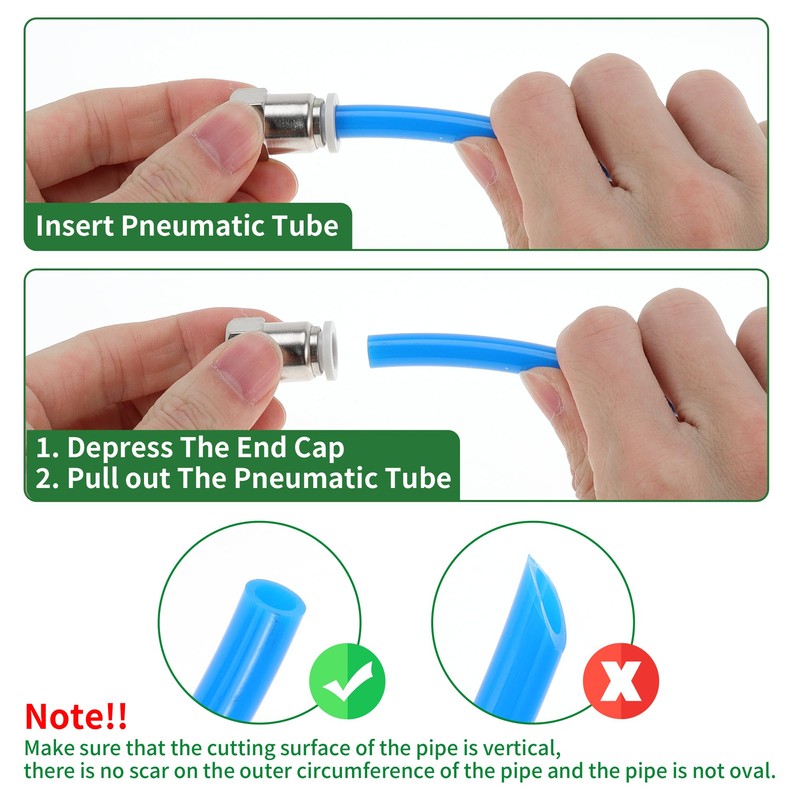 Insert Pneumatic Tube

1. Depress The End Cap
2. Pull out The Pneumatic Tube

Note!!
Make sure that the cutting surface of the pipe is vertical, there is no scar on the outer circumference of the pipe and the pipe is not oval.