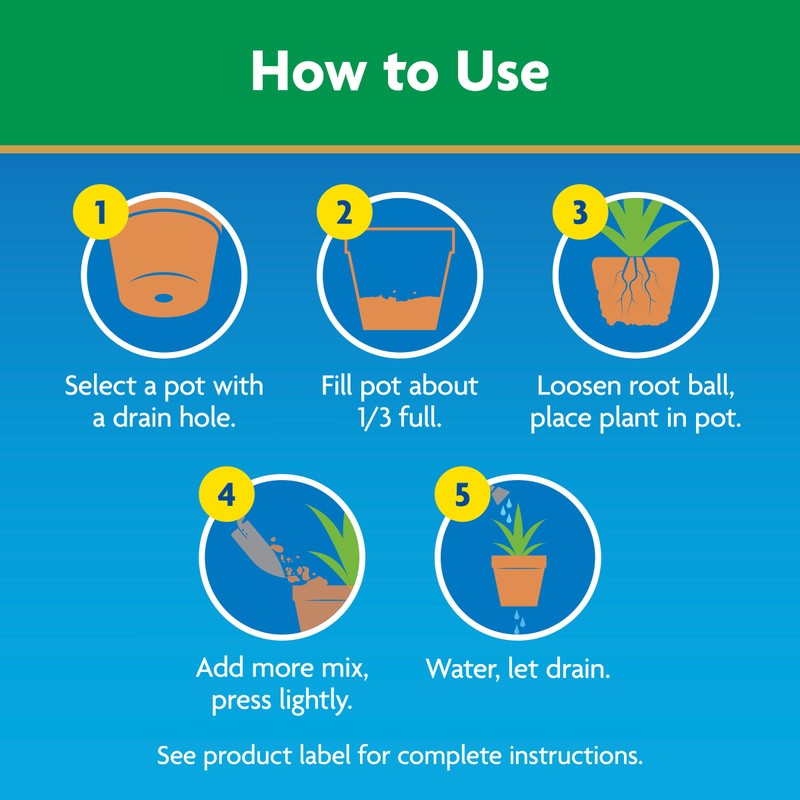 How to Use

1
Select a pot with a drain hole.

2
Fill pot about 1/3 full.

3
Loosen root ball, place plant in pot.

4
Add more mix, press lightly.

5
Water, let drain.

See product label for complete instructions.