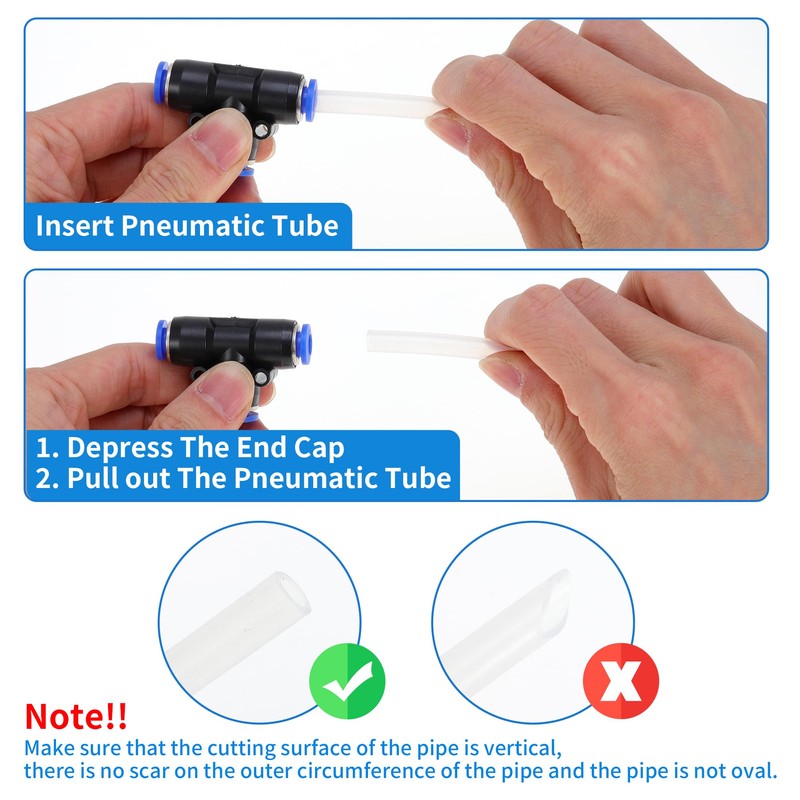 Insert Pneumatic Tube

1. Depress The End Cap
2. Pull out The Pneumatic Tube

Note!!
Make sure that the cutting surface of the pipe is vertical, there is no scar on the outer circumference of the pipe and the pipe is not oval.