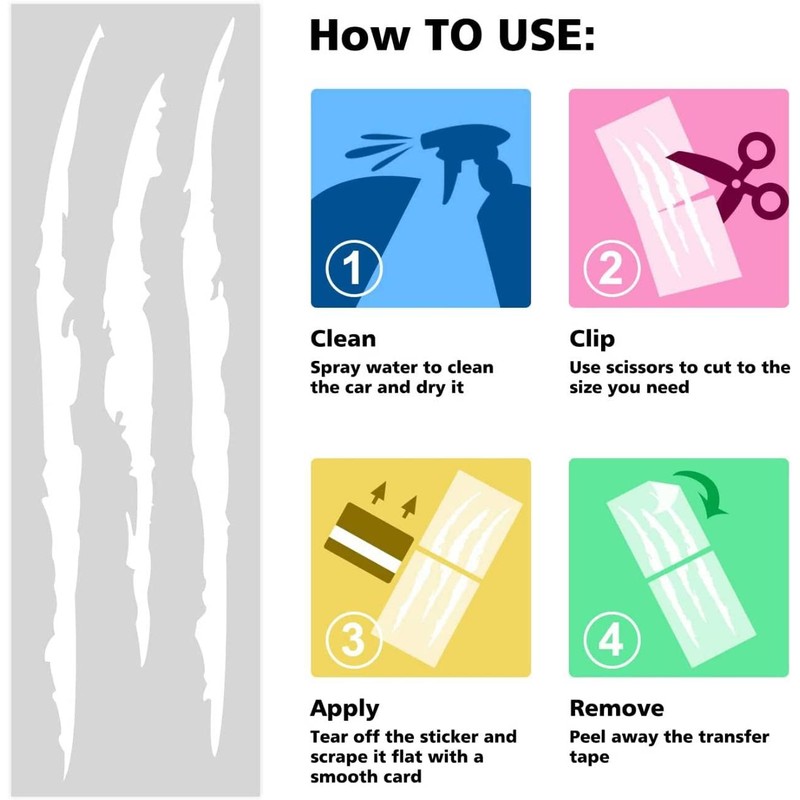 How TO USE:

1

Clean
Spray water to clean the car and dry it

2

Clip
Use scissors to cut to the size you need

3

Apply
Tear off the sticker and scrape it flat with a smooth card

4

Remove
Peel away the transfer tape