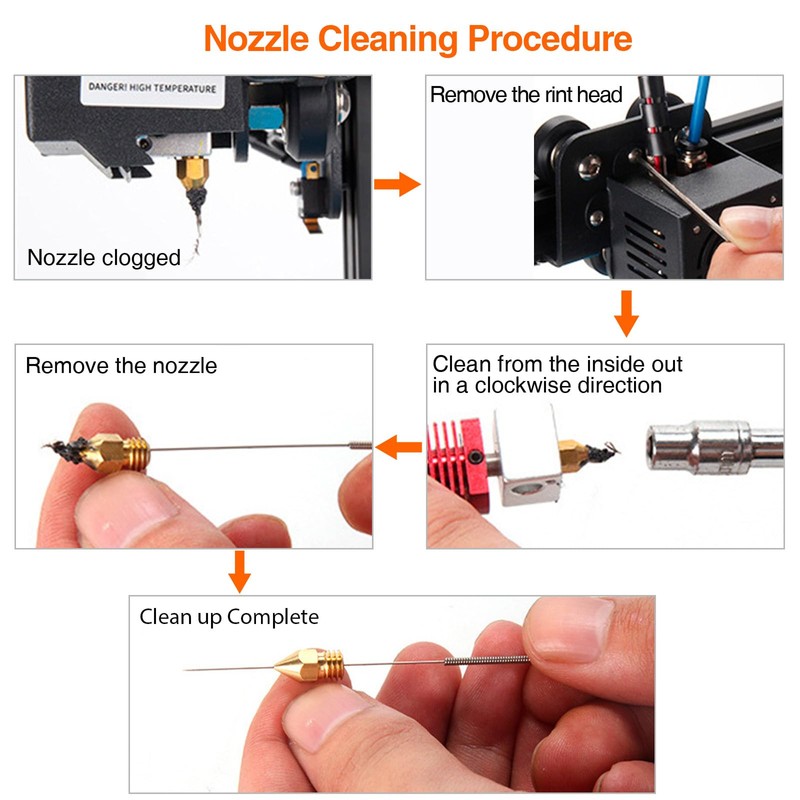 Nozzle Cleaning Procedure

DANGER! HIGH TEMPERATURE

Nozzle clogged

Remove the rint head

Clean from the inside out in a clockwise direction

Remove the nozzle

Clean up Complete