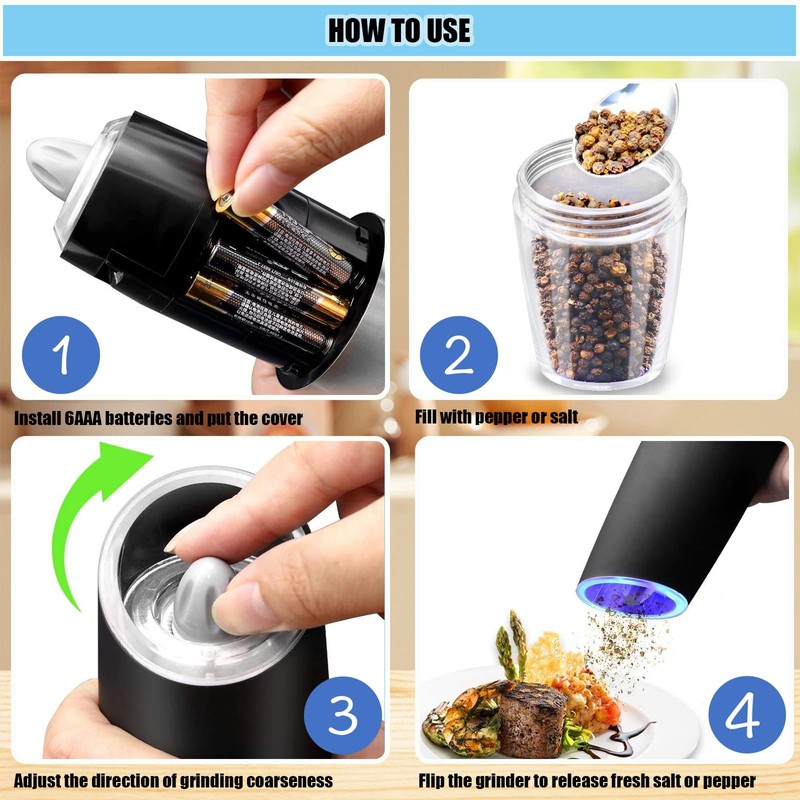 HOW TO USE

1

Install 6AAA batteries and put the cover

2

Fill with pepper or salt

3

Adjust the direction of grinding coarseness

4

Flip the grinder to release fresh salt or pepper