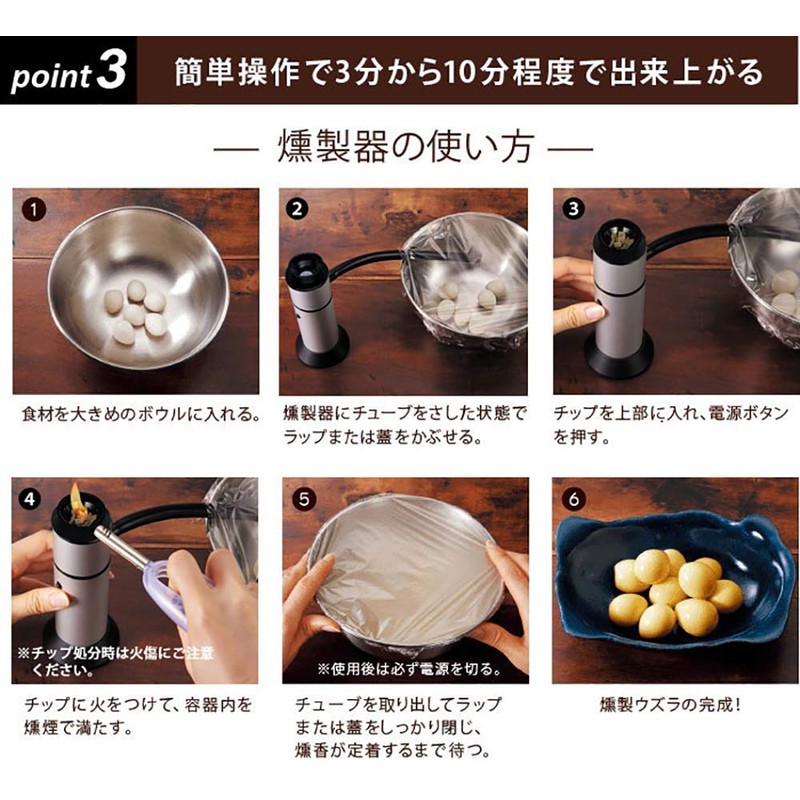 point 3 簡単操作で3分から10分程度で出来上がる

— 燻製器の使い方 —

1

食材を大きめのボウルに入れる。

2

燻製器にチューブをさした状態でラップまたは蓋をかぶせる。

3

チップを上部に入れ、電源ボタンを押す。

4

※チップ処分時は火傷にご注意ください。

チップに火をつけて、容器内を燻煙で満たす。

5

※使用後は必ず電源を切る。

チューブを取り出してラップまたは蓋をしっかり閉じ、燻香が定着するまで待つ。

6

燻製ウズラの完成!