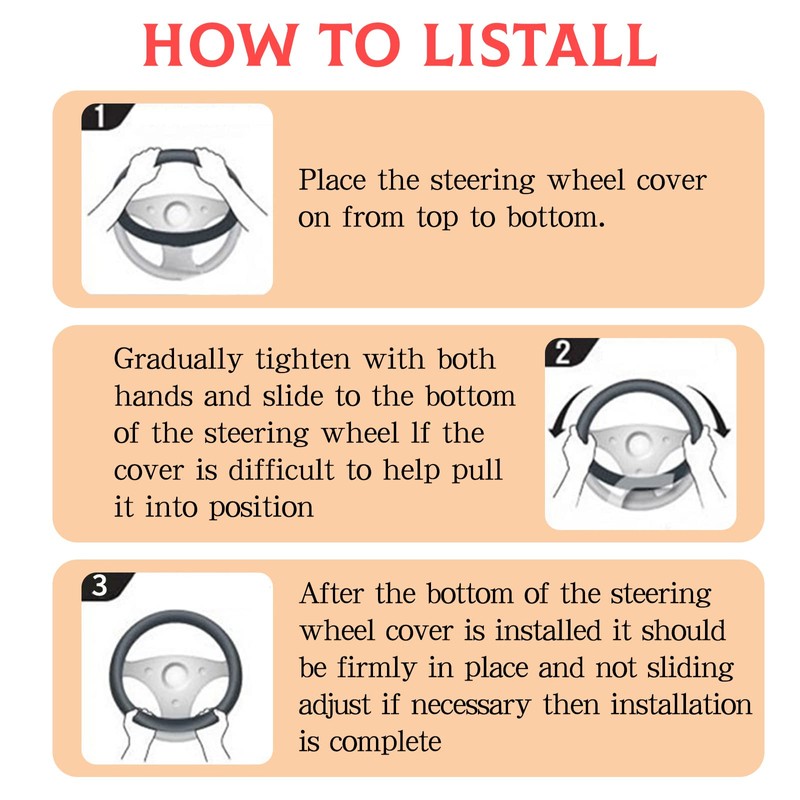 HOW TO LISTALL

1

Place the steering wheel cover on from top to bottom.

Gradually tighten with both hands and slide to the bottom of the steering wheel lf the cover is difficult to help pull it into position

2

3

After the bottom of the steering wheel cover is installed it should be firmly in place and not sliding adjust if necessary then installation is complete