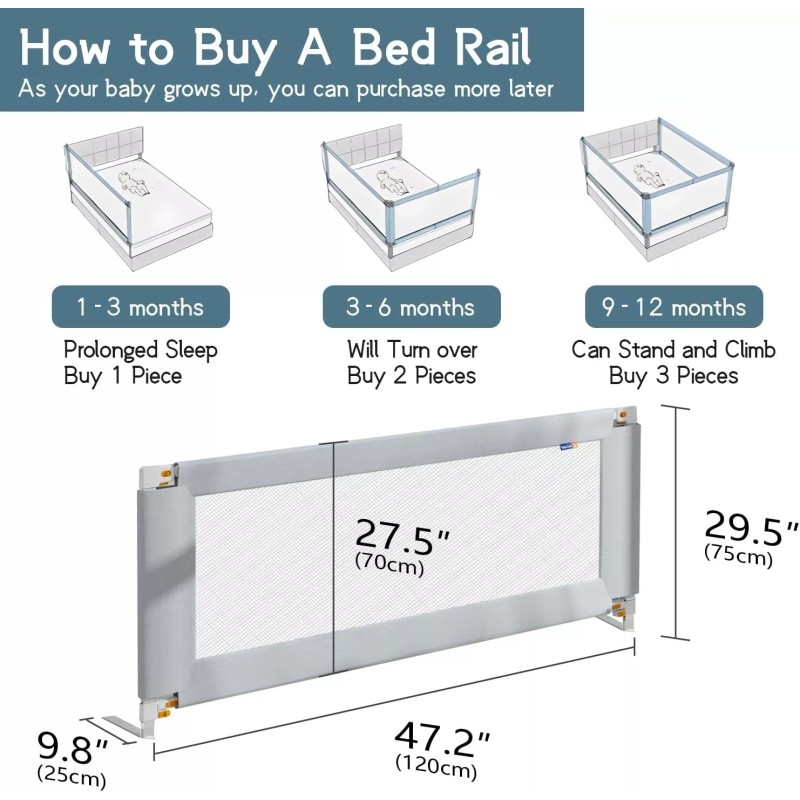 How to Buy A Bed Rail
As your baby grows up, you can purchase more later

1 - 3 months
Prolonged Sleep
Buy 1 Piece

3 - 6 months
Will Turn over
Buy 2 Pieces

9 - 12 months
Can Stand and Climb
Buy 3 Pieces

27.5"
(70cm)

29.5"
(75cm)

9.8"
(25cm)

47.2"
(120cm)