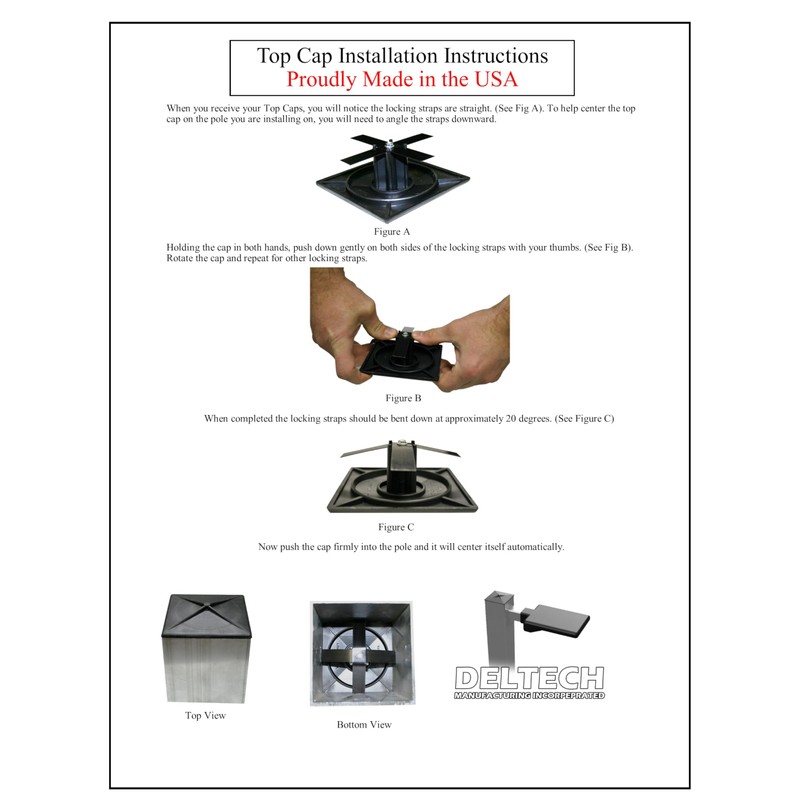 Top Cap Installation Instructions
Proudly Made in the USA

When you receive your Top Caps, you will notice the locking straps are straight. (See Fig A). To help center the top cap on the pole you are installing on, you will need to angle the straps downward.

Figure A

Holding the cap in both hands, push down gently on both sides of the locking straps with your thumbs. (See Fig B). Rotate the cap and repeat for other locking straps.

Figure B

When completed the locking straps should be bent down at approximately 20 degrees. (See Figure C)

Figure C

Now push the cap firmly into the pole and it will center itself automatically.

Top View

Bottom View

DELTECH
MANUFACTURING INCORPEPRATED