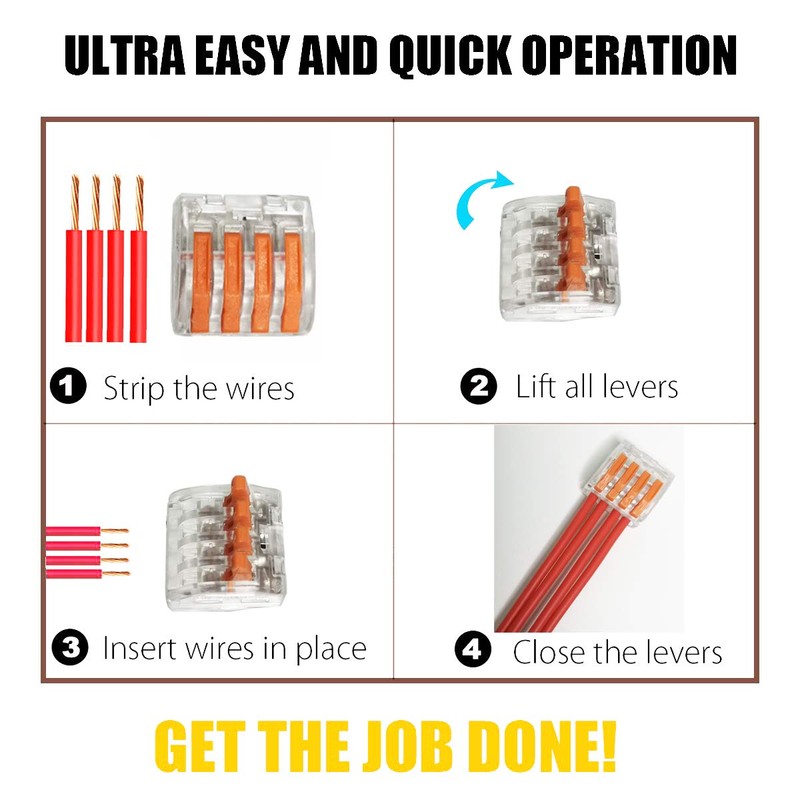 ULTRA EASY AND QUICK OPERATION

1 Strip the wires

2 Lift all levers

3 Insert wires in place

4 Close the levers

GET THE JOB DONE!