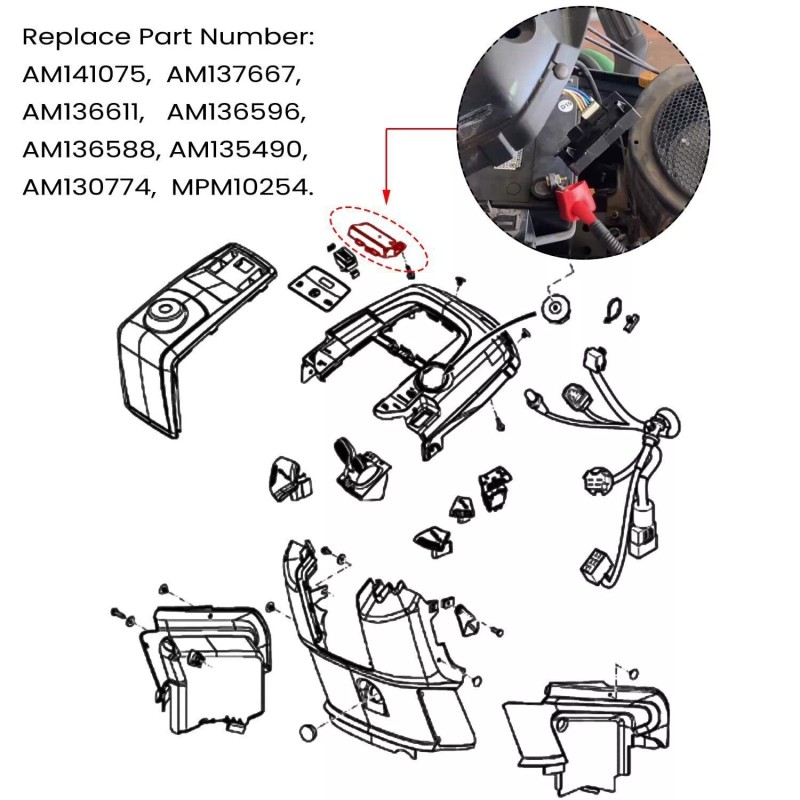 Replace Part Number:
AM141075, AM137667,
AM136611, AM136596,
AM136588, AM135490,
AM130774, MPM10254.