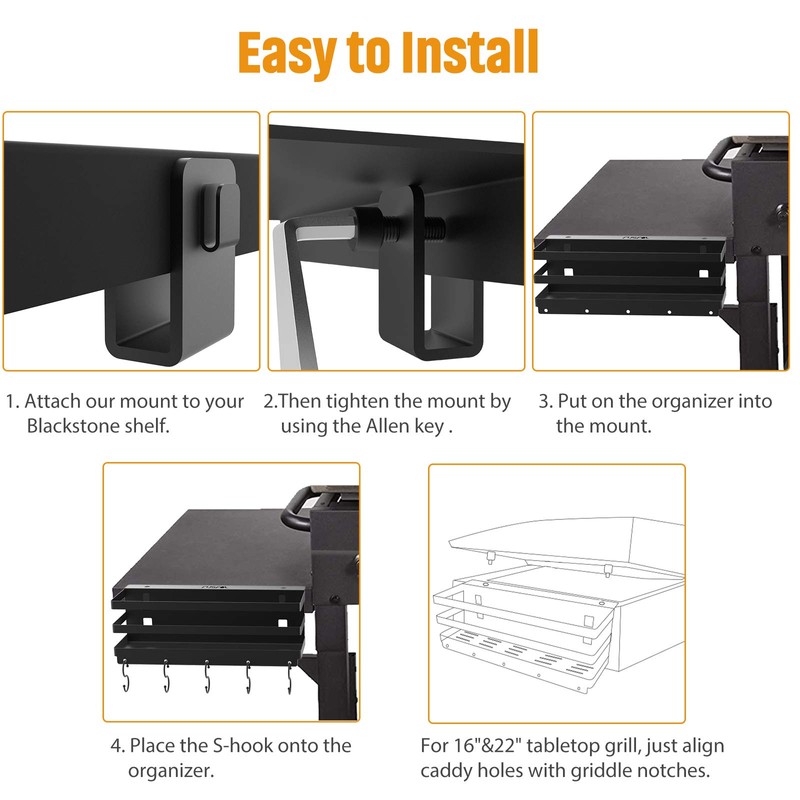 Easy to Install

1. Attach our mount to your Blackstone shelf.

2.Then tighten the mount by using the Allen key .

3. Put on the organizer into the mount.

4. Place the S-hook onto the organizer.

For 16"&22" tabletop grill, just align caddy holes with griddle notches.