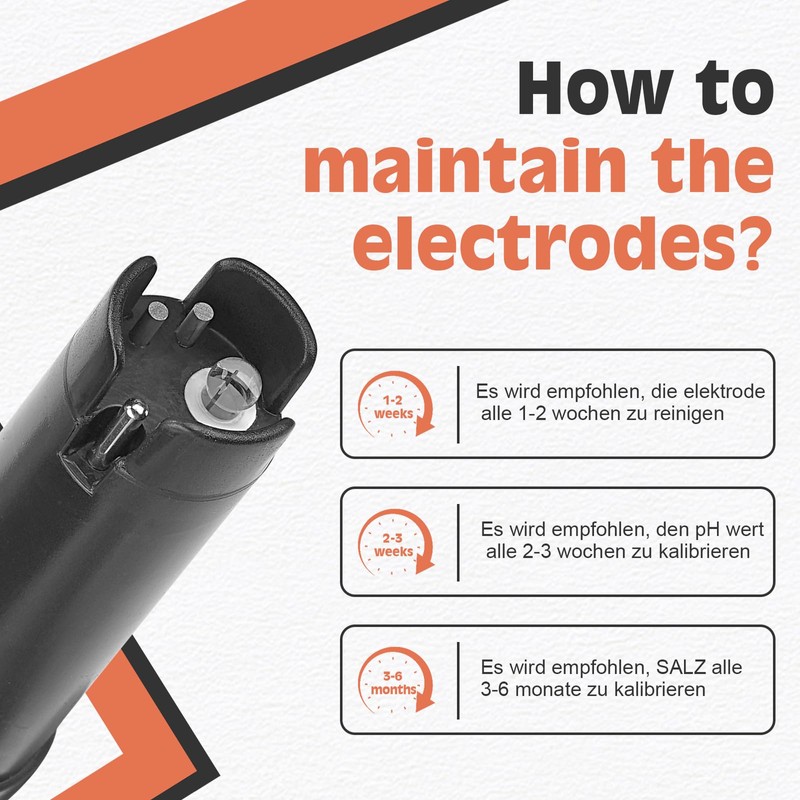 How to maintain the electrodes?

1-2 weeks

Es wird empfohlen, die elektrode alle 1-2 wochen zu reinigen

2-3 weeks

Es wird empfohlen, den pH wert alle 2-3 wochen zu kalibrieren

3-6 months

Es wird empfohlen, SALZ alle 3-6 monate zu kalibrieren