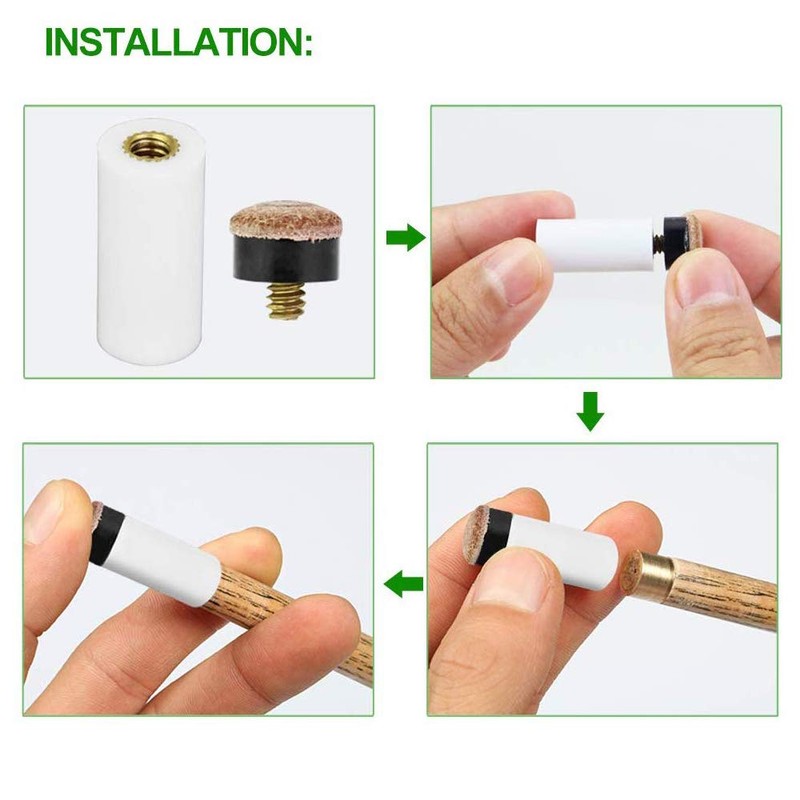 INSTALLATION: