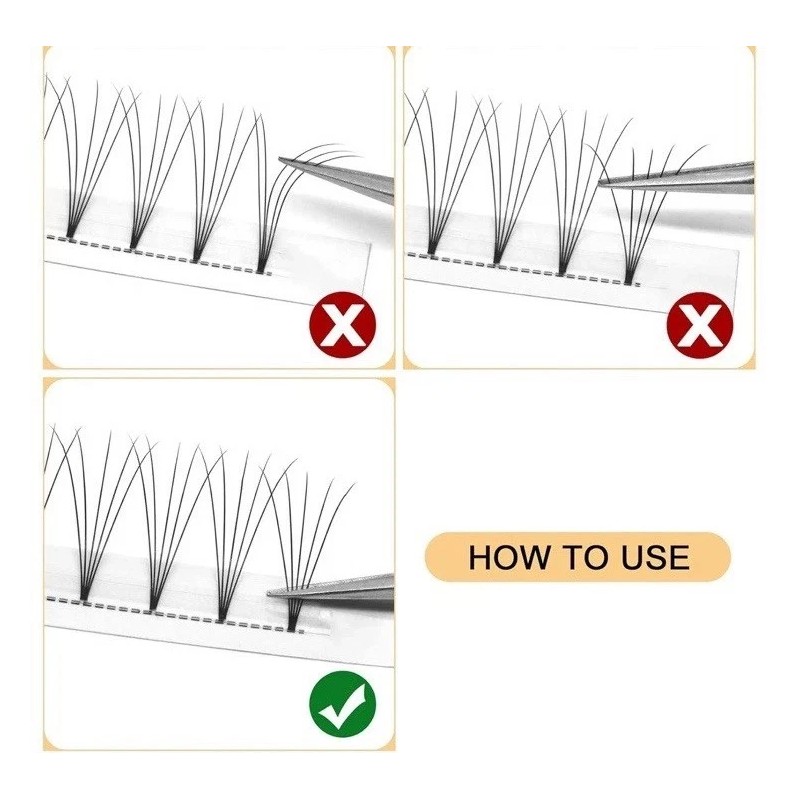 HOW TO USE