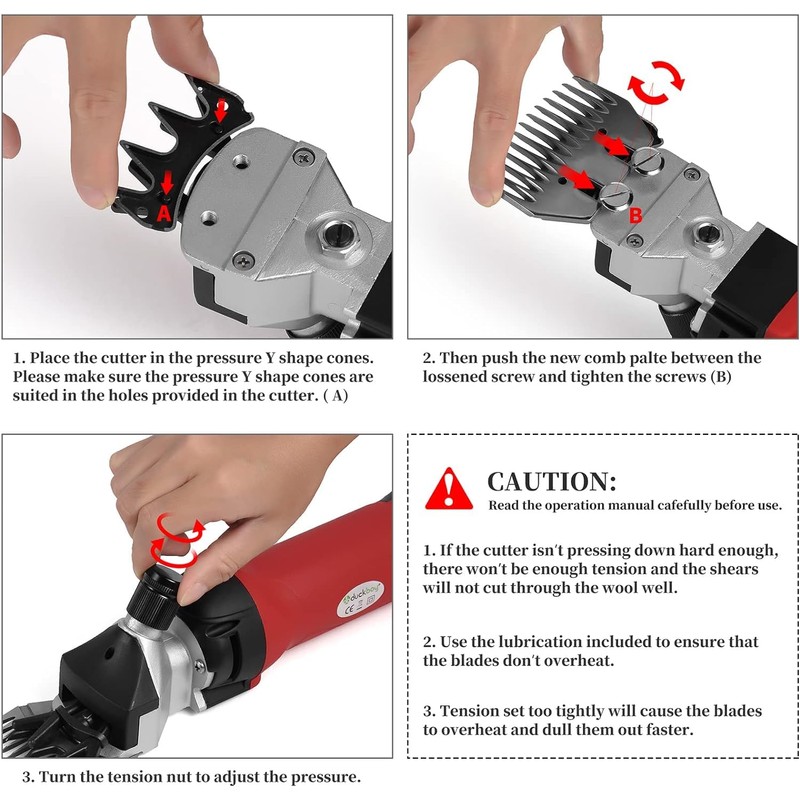 A

1. Place the cutter in the pressure Y shape cones. Please make sure the pressure Y shape cones are suited in the holes provided in the cutter. ( A)

B

2. Then push the new comb palte between the lossened screw and tighten the screws (B)

duckboy CE

3. Turn the tension nut to adjust the pressure.

CAUTION:
Read the operation manual cafefully before use.

1. If the cutter isn't pressing down hard enough, there won't be enough tension and the shears will not cut through the wool well.

2. Use the lubrication included to ensure that the blades don't overheat.

3. Tension set too tightly will cause the blades to overheat and dull them out faster.