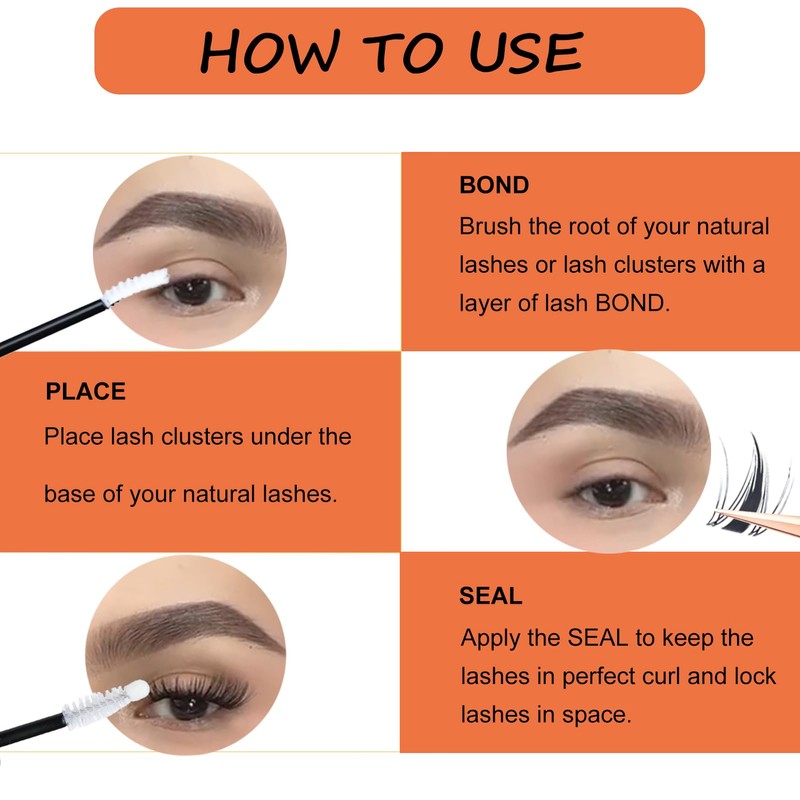 HOW TO USE

BOND
Brush the root of your natural lashes or lash clusters with a layer of lash BOND.

PLACE
Place lash clusters under the base of your natural lashes.

SEAL
Apply the SEAL to keep the lashes in perfect curl and lock lashes in space.