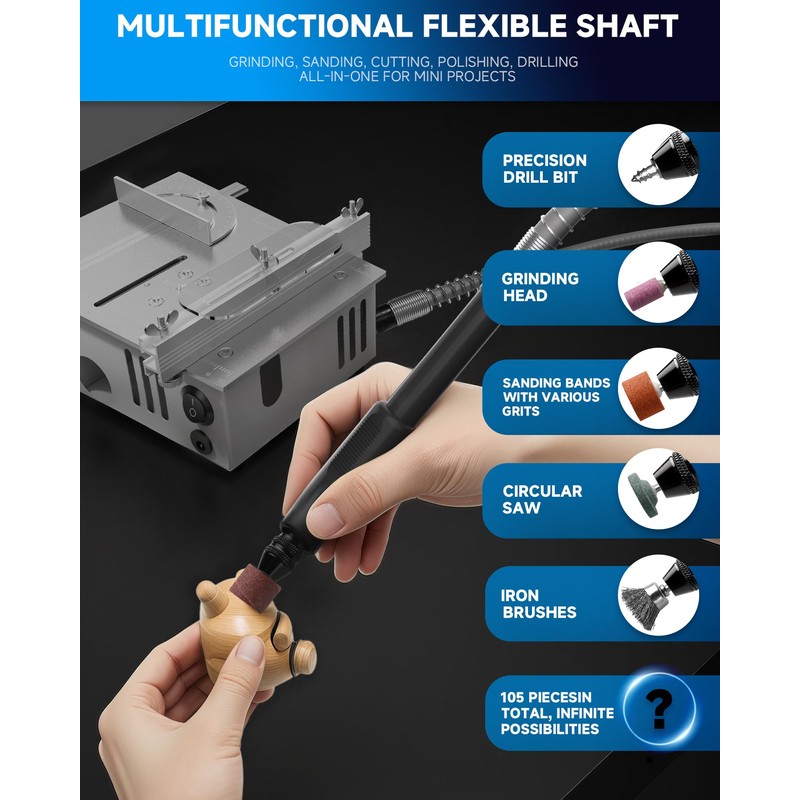 MULTIFUNCTIONAL FLEXIBLE SHAFT

GRINDING, SANDING, CUTTING, POLISHING, DRILLING ALL-IN-ONE FOR MINI PROJECTS

PRECISION DRILL BIT

GRINDING HEAD

SANDING BANDS WITH VARIOUS GRITS

CIRCULAR SAW

IRON BRUSHES

105 PIECESIN TOTAL, INFINITE POSSIBILITIES

?