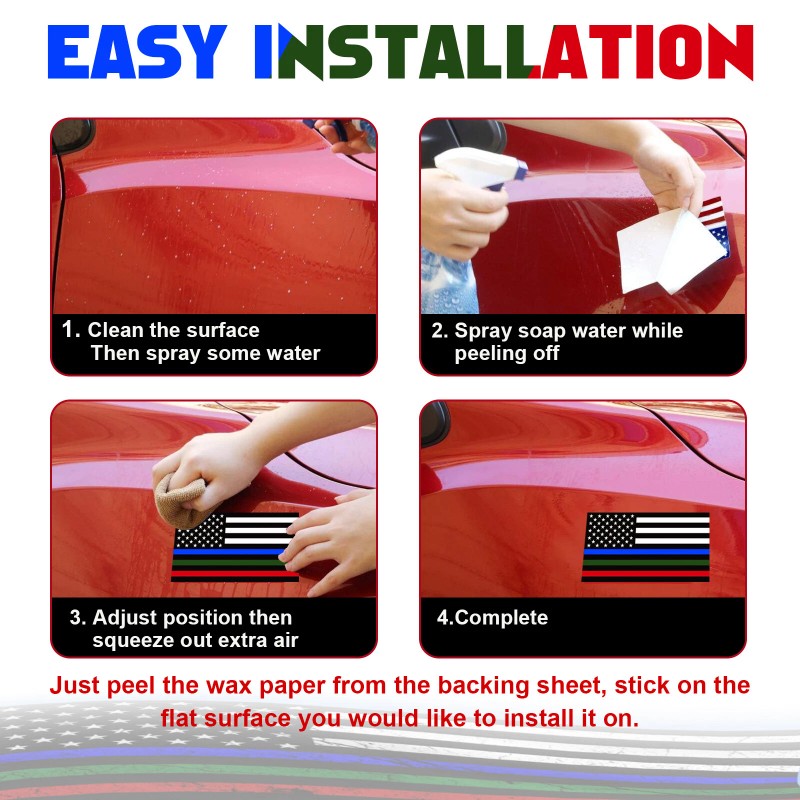 EASY INSTALLATION

1. Clean the surface
Then spray some water

2. Spray soap water while
peeling off

3. Adjust position then
squeeze out extra air

4.Complete

Just peel the wax paper from the backing sheet, stick on the flat surface you would like to install it on.