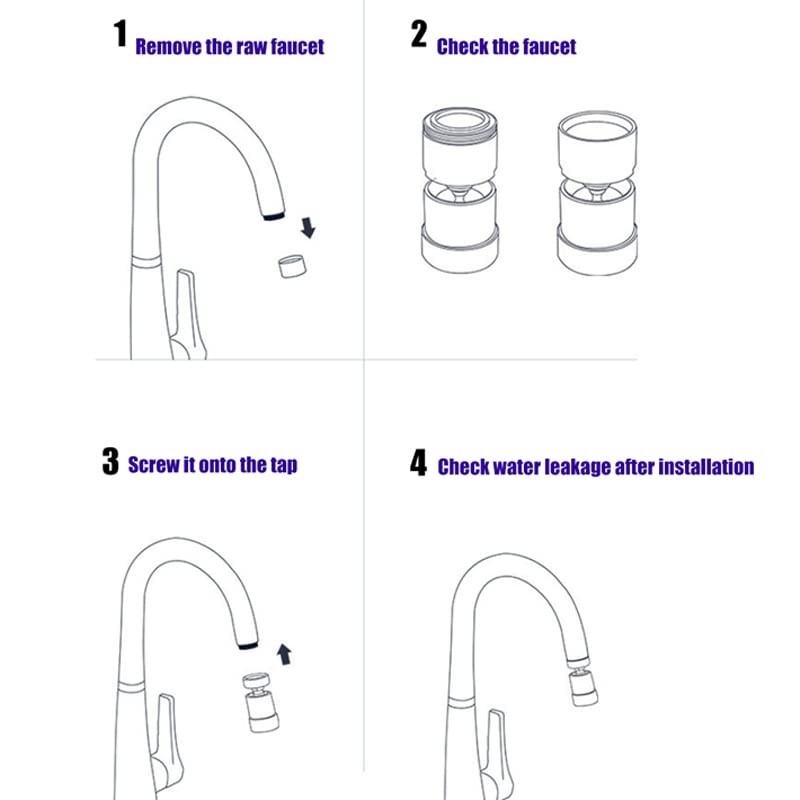 1 Remove the raw faucet

2 Check the faucet

3 Screw it onto the tap

4 Check water leakage after installation