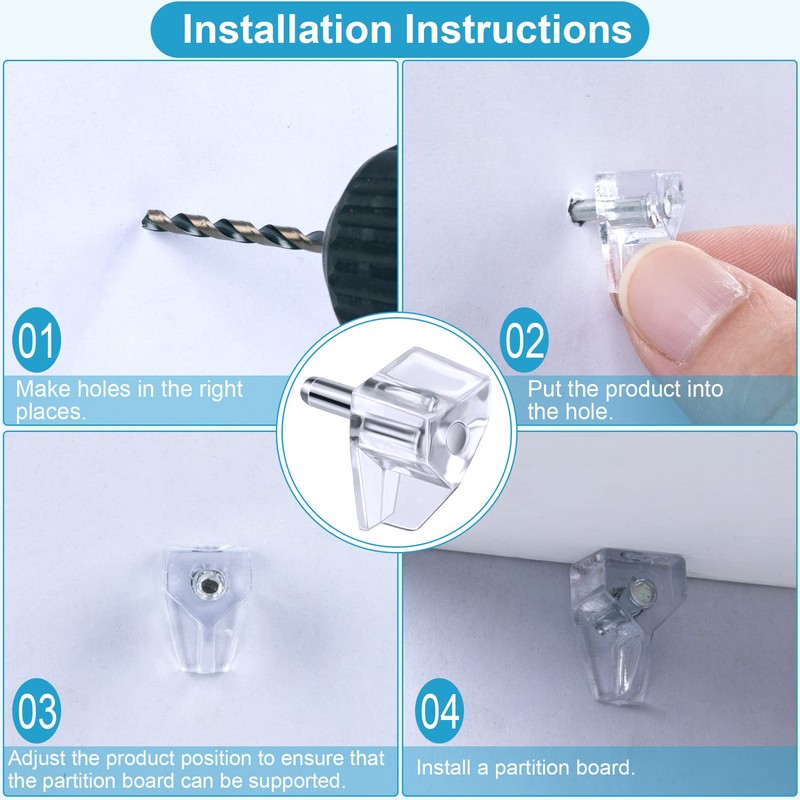 Installation Instructions

01

Make holes in the right places.

02

Put the product into the hole.

03

Adjust the product position to ensure that the partition board can be supported.

04

Install a partition board.