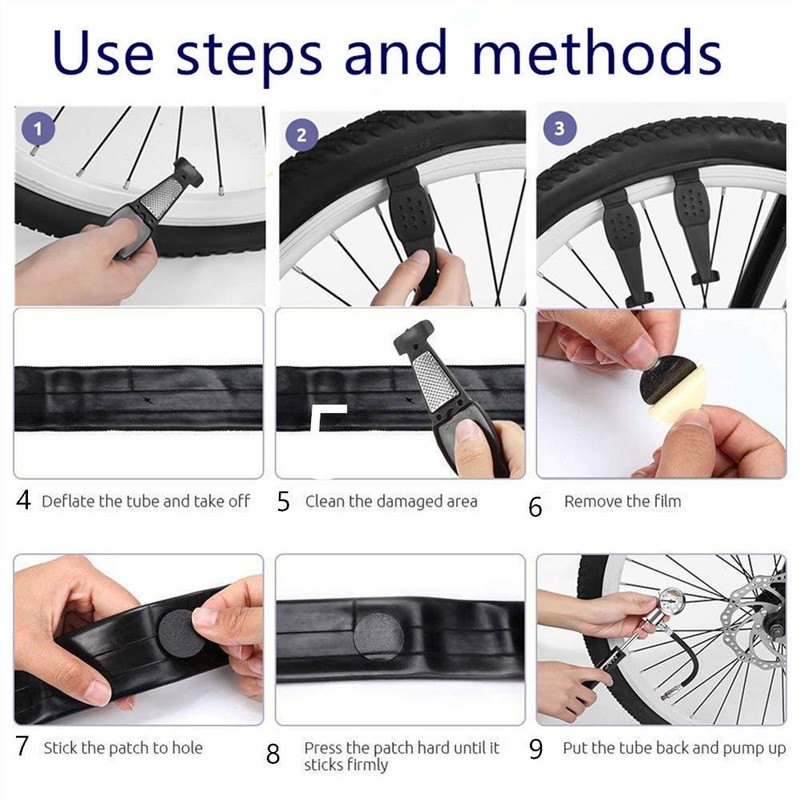 Use steps and methods

1

2

3

4 Deflate the tube and take off

5 Clean the damaged area

6 Remove the film

7 Stick the patch to hole

8 Press the patch hard until it sticks firmly

9 Put the tube back and pump up